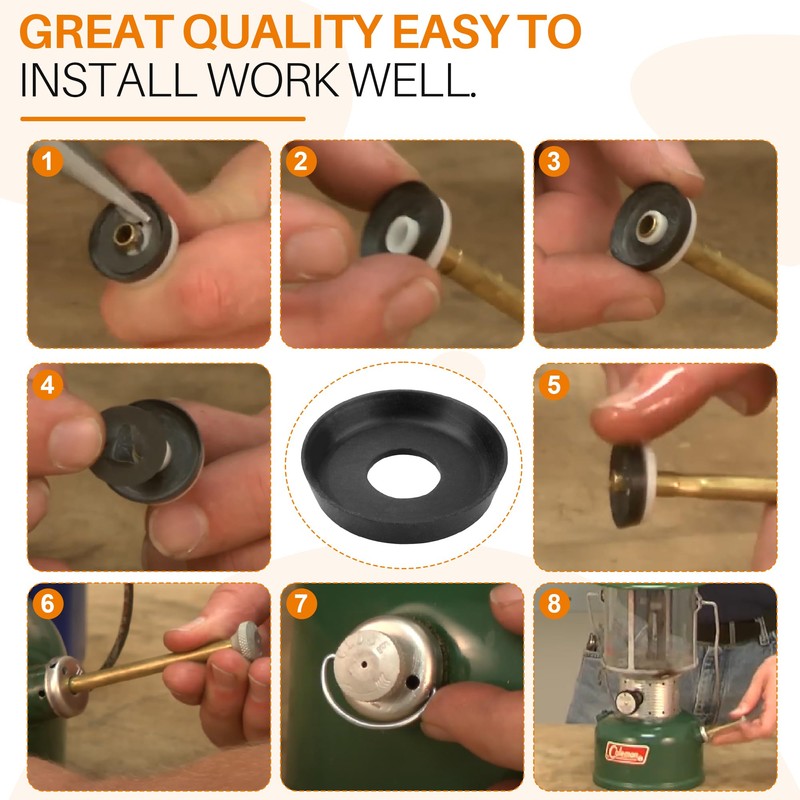 GREAT QUALITY EASY TO
INSTALL WORK WELL.

1

2

3

4

5

6

7

8

Coleman