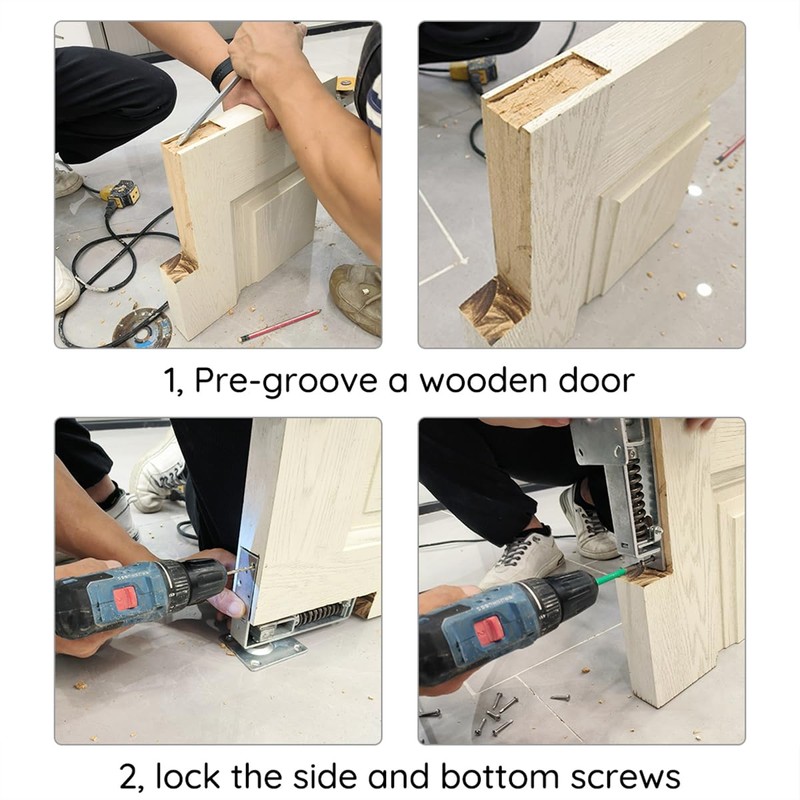 1, Pre-groove a wooden door

2, lock the side and bottom screws