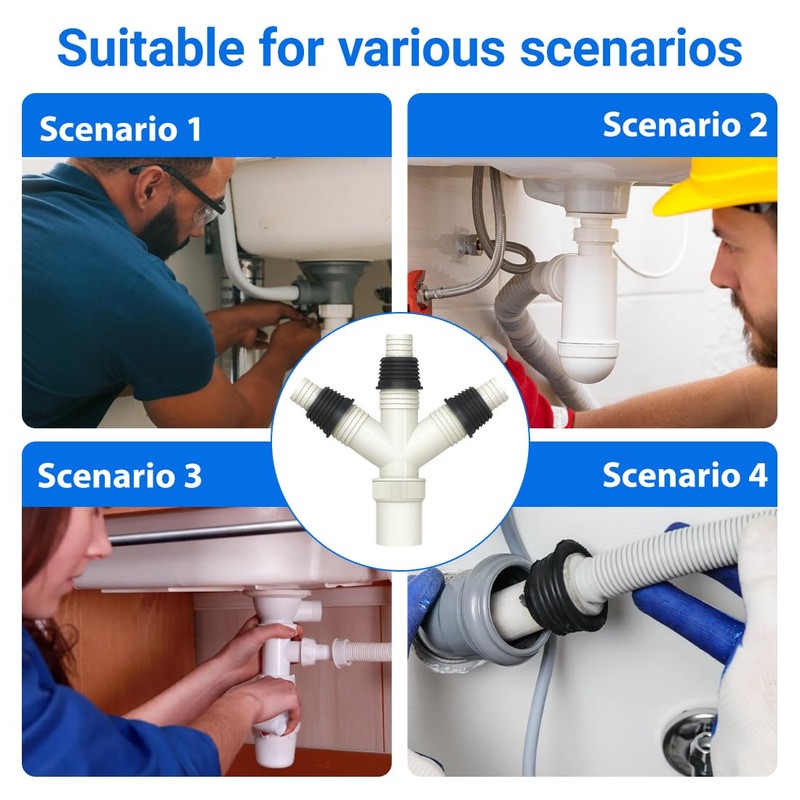 Suitable for various scenarios

Scenario 1

Scenario 2

Scenario 3

Scenario 4