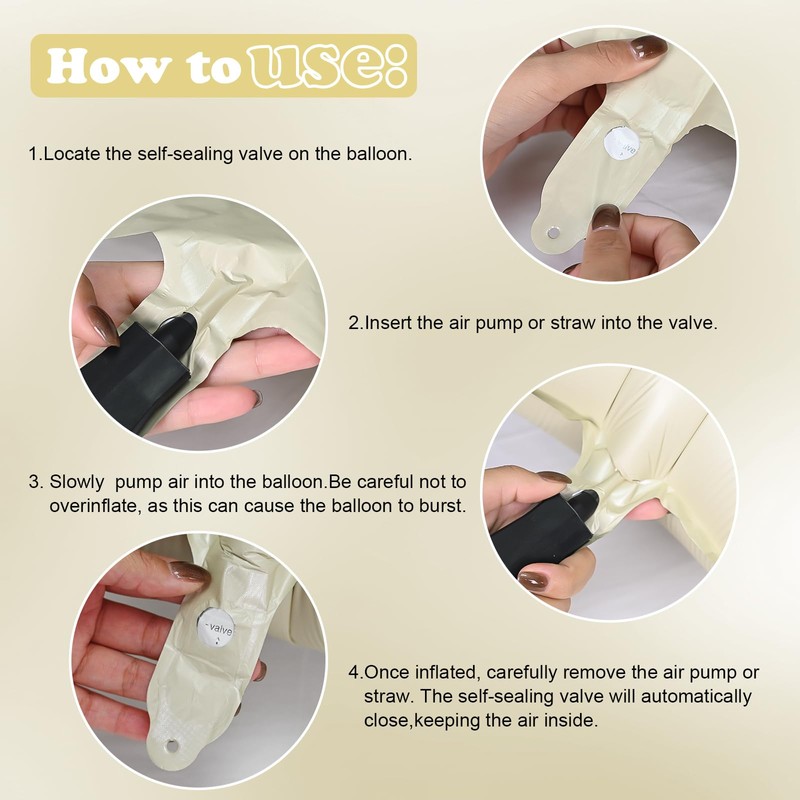 How to use:

1.Locate the self-sealing valve on the balloon.

valve

2.Insert the air pump or straw into the valve.

3. Slowly pump air into the balloon.Be careful not to overinflate, as this can cause the balloon to burst.

valve

4.Once inflated, carefully remove the air pump or straw. The self-sealing valve will automatically close,keeping the air inside.