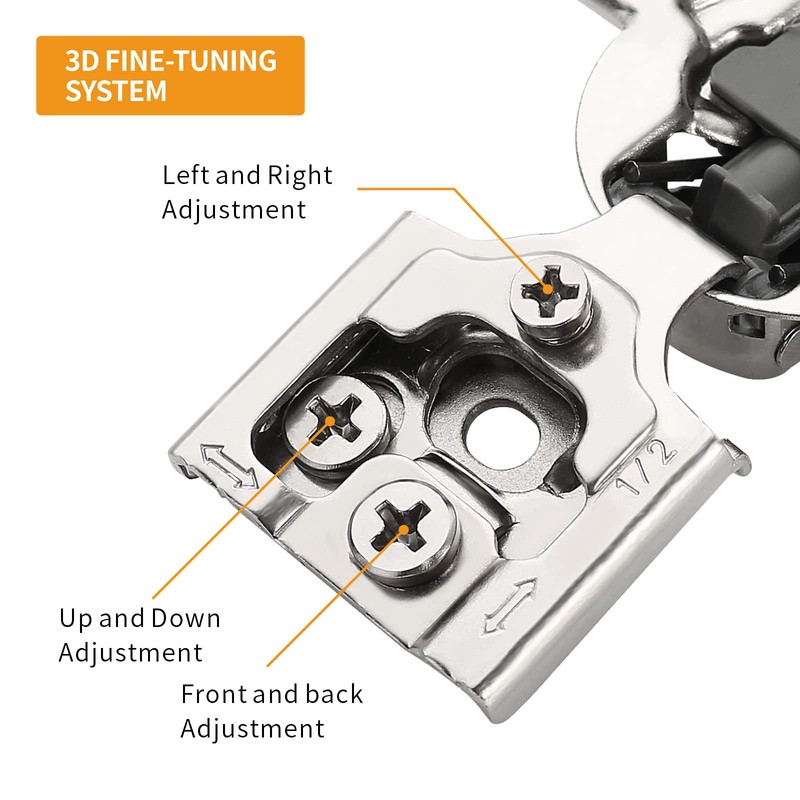 3D FINE-TUNING SYSTEM

Left and Right Adjustment

1/2

Up and Down Adjustment

Front and back Adjustment