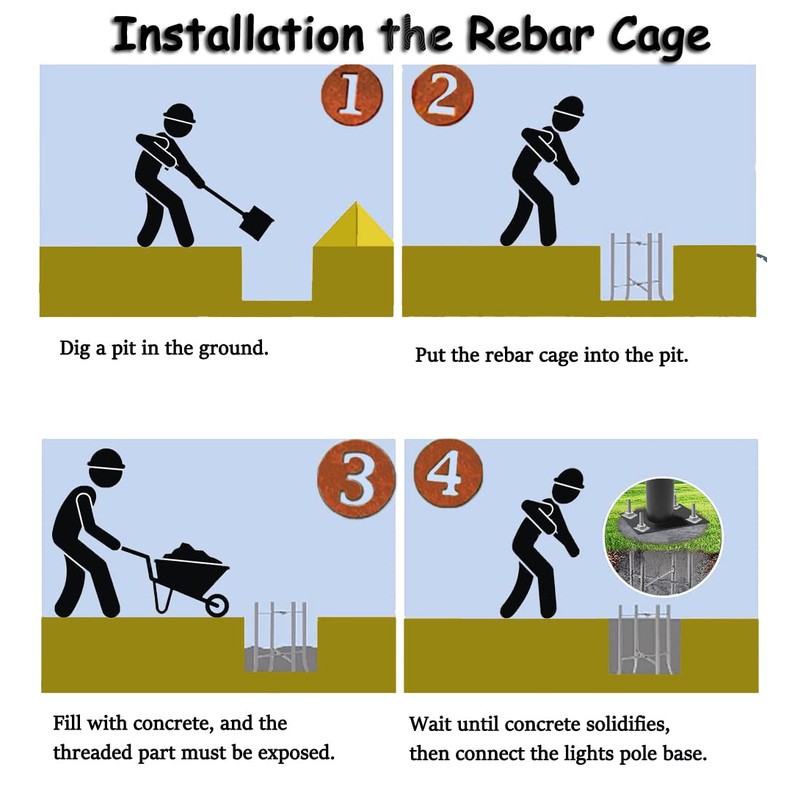 Installation the Rebar Cage

1

Dig a pit in the ground.

2

Put the rebar cage into the pit.

3

Fill with concrete, and the threaded part must be exposed.

4

Wait until concrete solidifies, then connect the lights pole base.