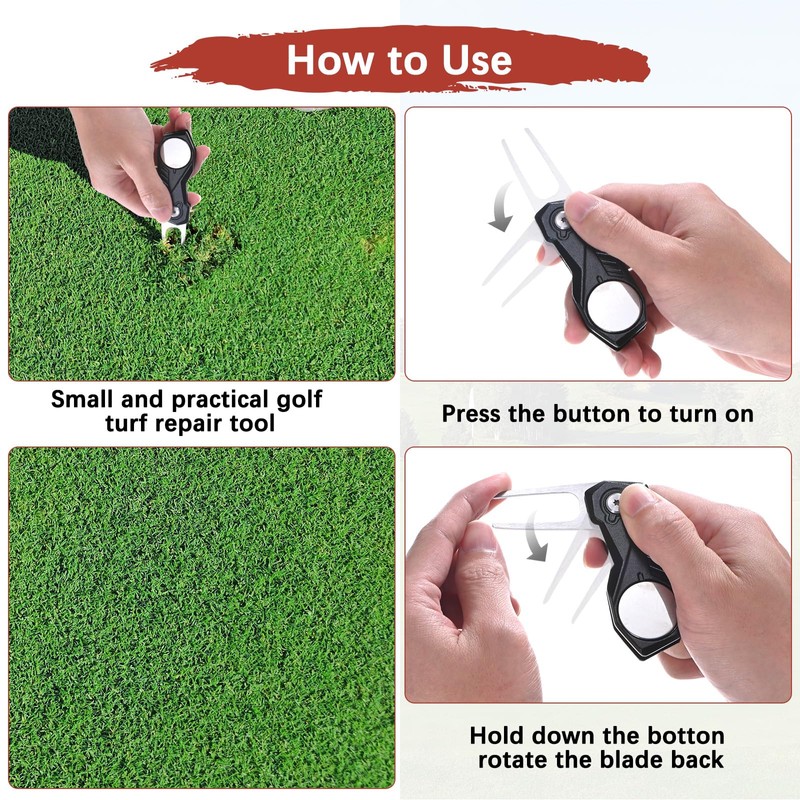 How to Use

Small and practical golf turf repair tool

Press the button to turn on

Hold down the botton rotate the blade back