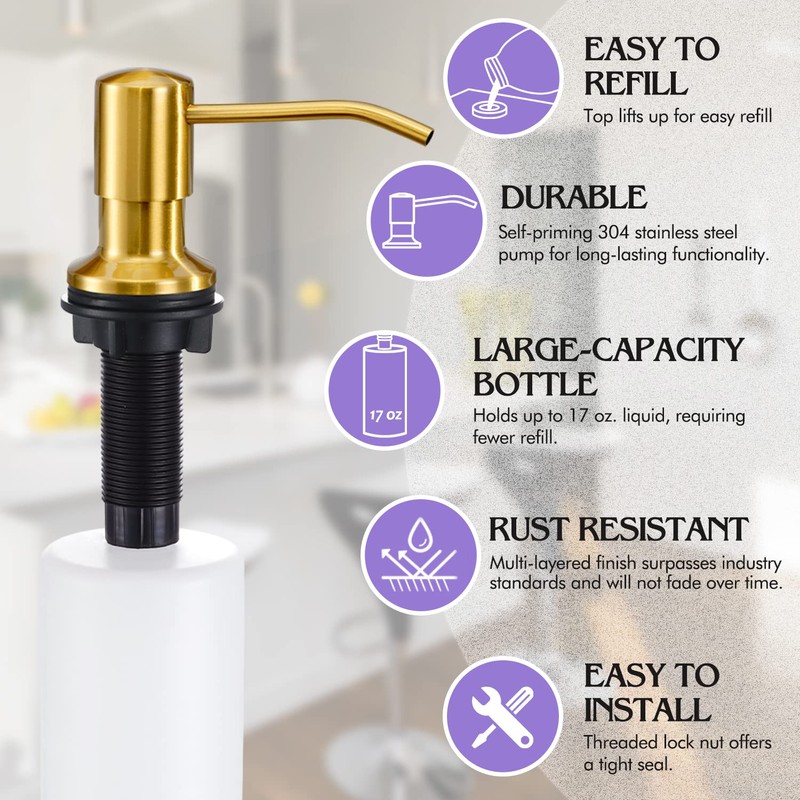 EASY TO REFILL
Top lifts up for easy refill

DURABLE
Self-priming 304 stainless steel pump for long-lasting functionality.

17 oz

LARGE-CAPACITY BOTTLE
Holds up to 17 oz. liquid, requiring fewer refill.

RUST RESISTANT
Multi-layered finish surpasses industry standards and will not fade over time.

EASY TO INSTALL
Threaded lock nut offers a tight seal.