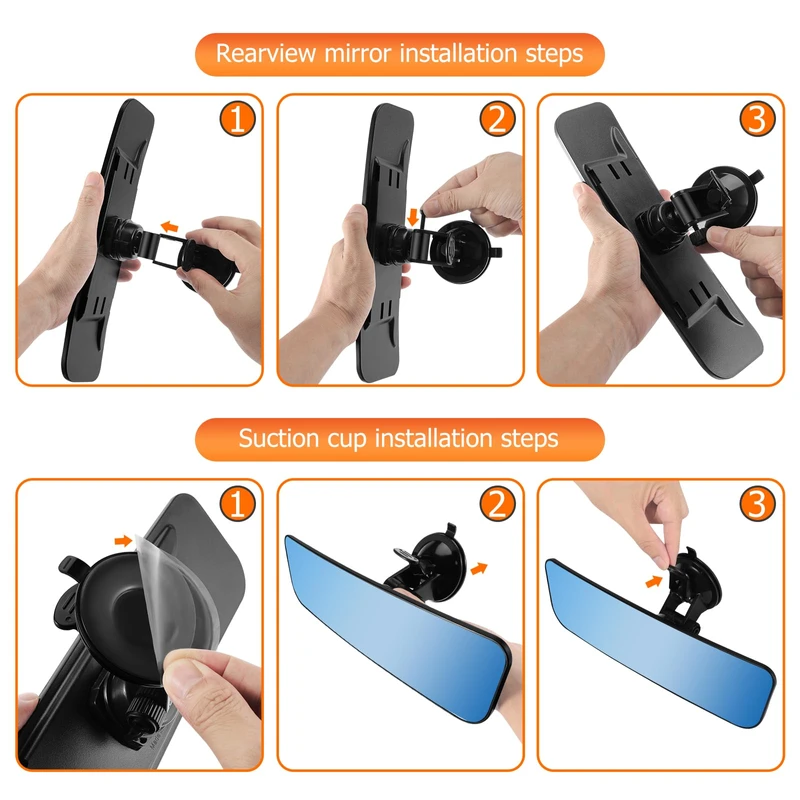 Rearview mirror installation steps

1

2

3

Suction cup installation steps

1

2

3