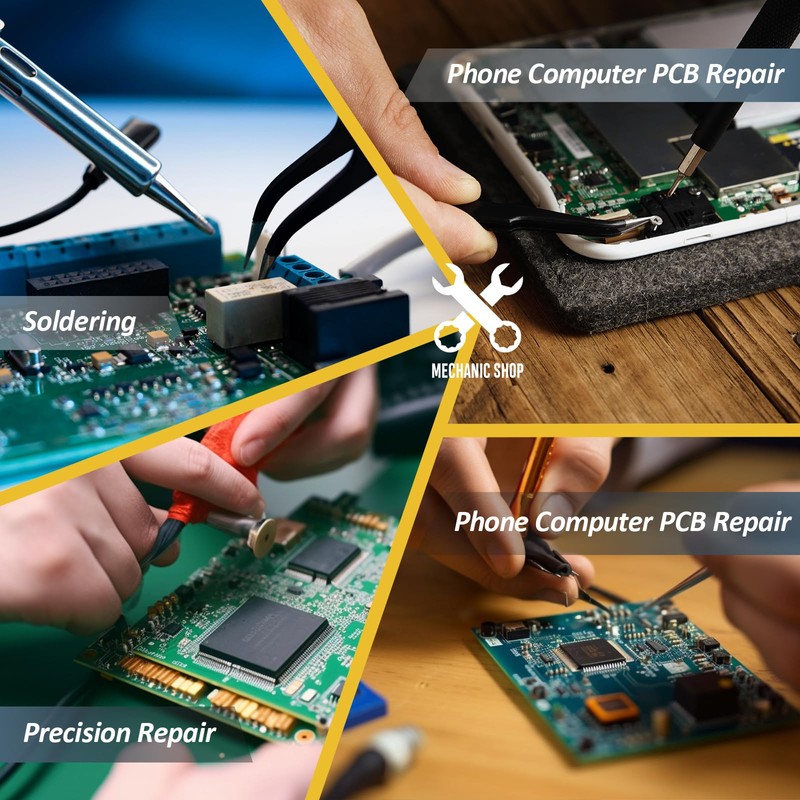 Phone Computer PCB Repair

Soldering

MECHANIC SHOP

Phone Computer PCB Repair

Precision Repair