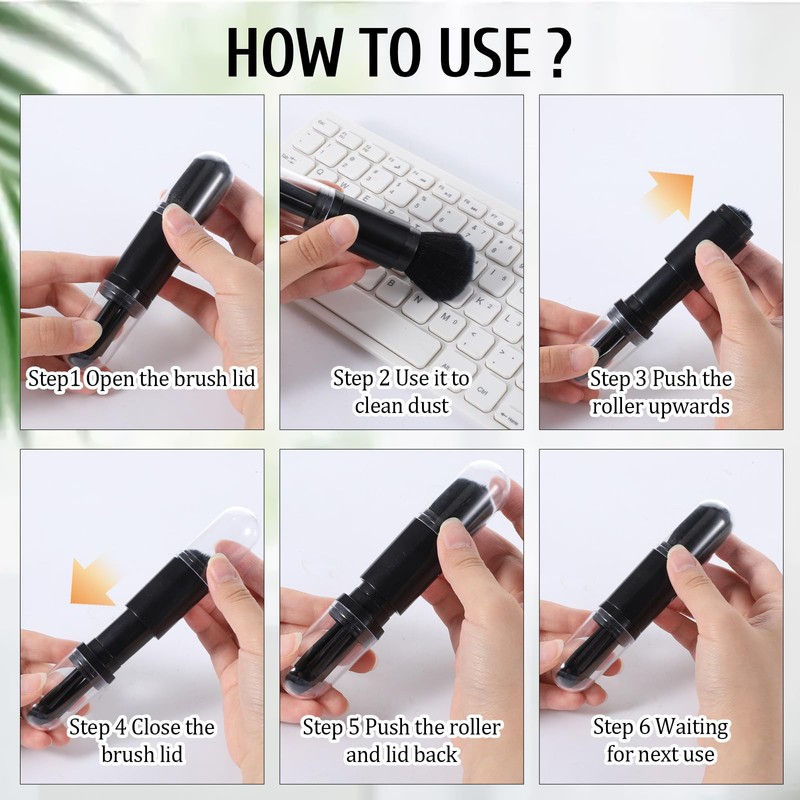 HOW TO USE ?

Step1 Open the brush lid

Step 2 Use it to clean dust

Step 3 Push the roller upwards

Step 4 Close the brush lid

Step 5 Push the roller and lid back

Step 6 Waiting for next use