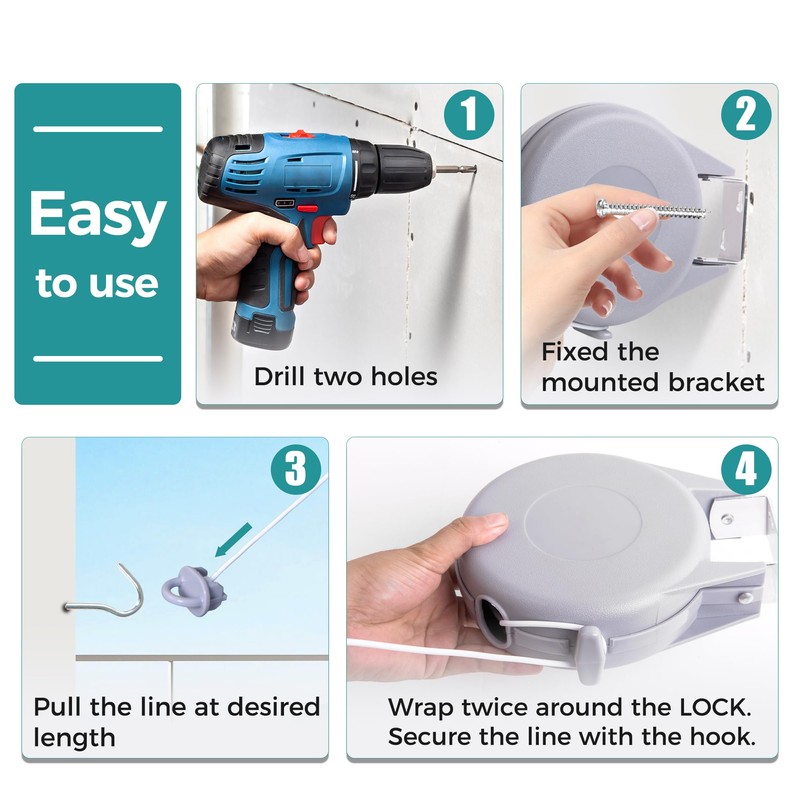 Easy to use

1
Drill two holes

2
Fixed the mounted bracket

3
Pull the line at desired length

4
Wrap twice around the LOCK. Secure the line with the hook.