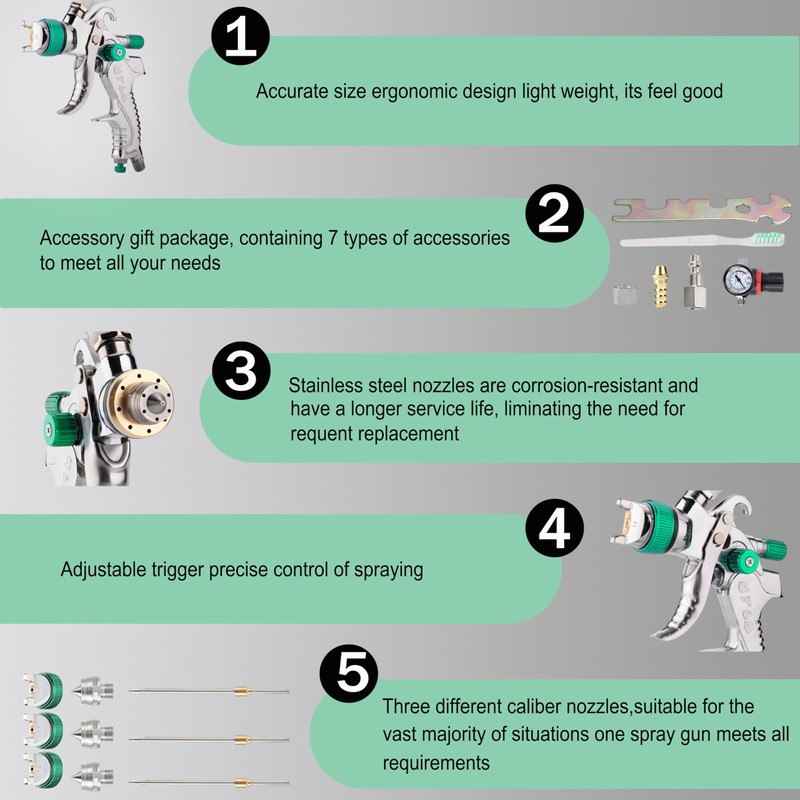 1

Accurate size ergonomic design light weight, its feel good

2

Accessory gift package, containing 7 types of accessories to meet all your needs

3

Stainless steel nozzles are corrosion-resistant and have a longer service life, liminating the need for requent replacement

4

Adjustable trigger precise control of spraying

5

Three different caliber nozzles,suitable for the vast majority of situations one spray gun meets all requirements