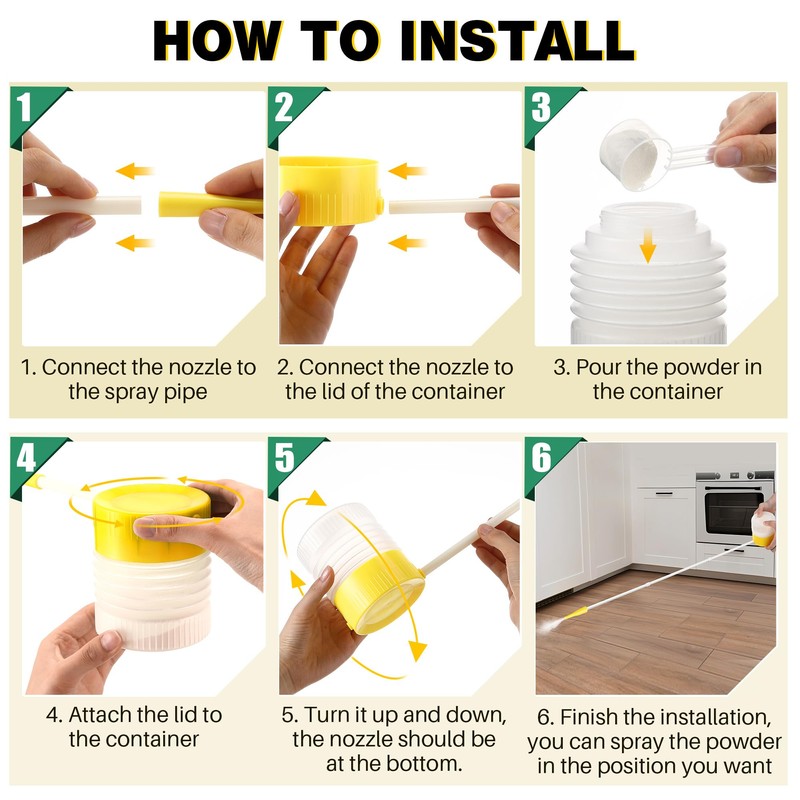 HOW TO INSTALL

1

1. Connect the nozzle to the spray pipe

2

2. Connect the nozzle to the lid of the container

3

3. Pour the powder in the container

4

4. Attach the lid to the container

5

5. Turn it up and down, the nozzle should be at the bottom.

6

6. Finish the installation, you can spray the powder in the position you want