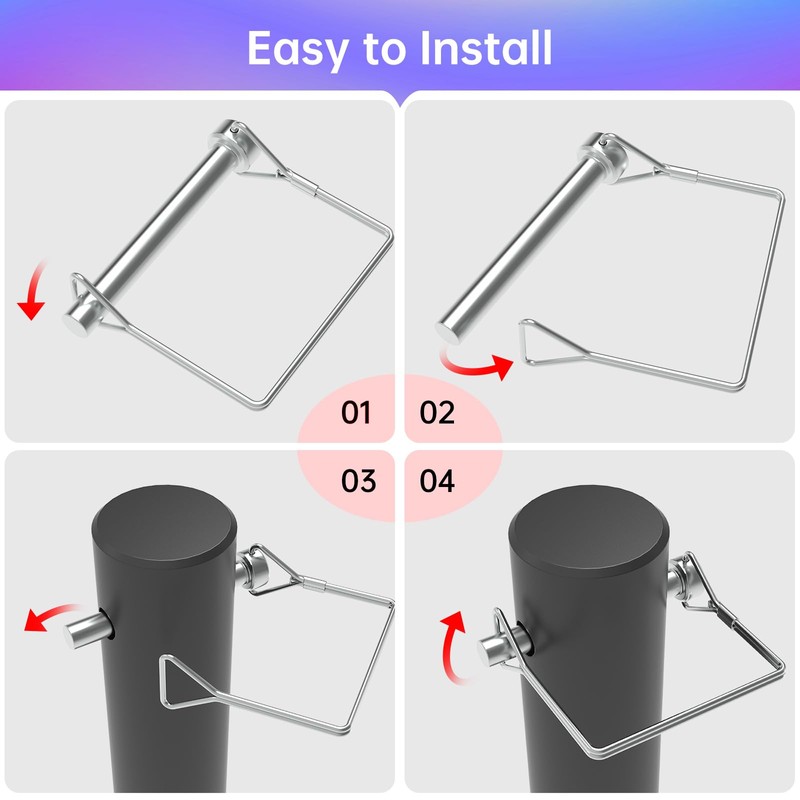 Easy to Install

01

02

03

04