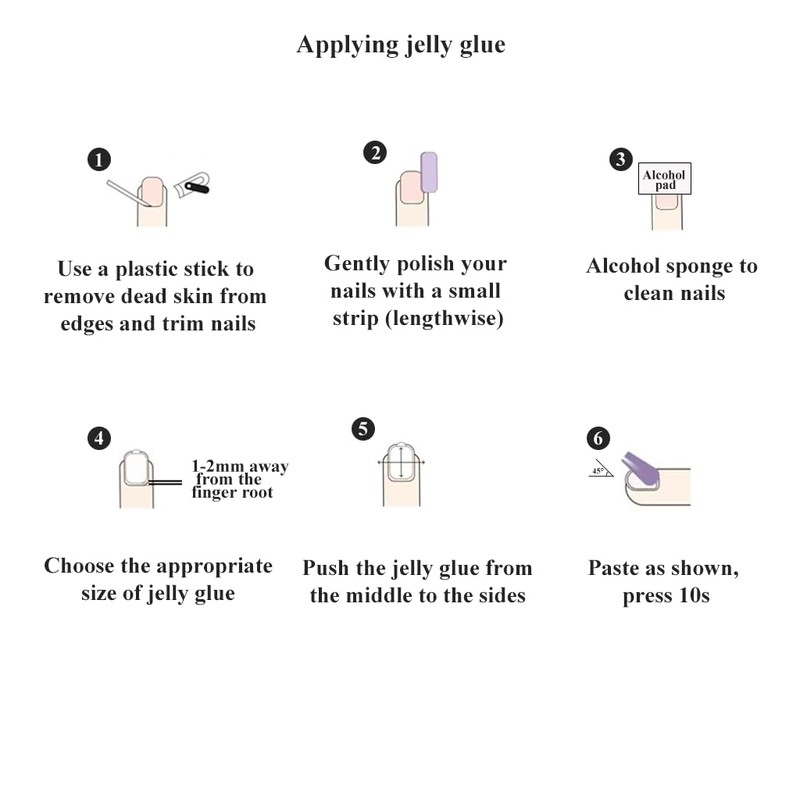 Applying jelly glue

1
Use a plastic stick to remove dead skin from edges and trim nails

2
Gently polish your nails with a small strip (lengthwise)

3
Alcohol pad
Alcohol sponge to clean nails

4
1-2mm away from the finger root
Choose the appropriate size of jelly glue

5
Push the jelly glue from the middle to the sides

6
45°
Paste as shown, press 10s