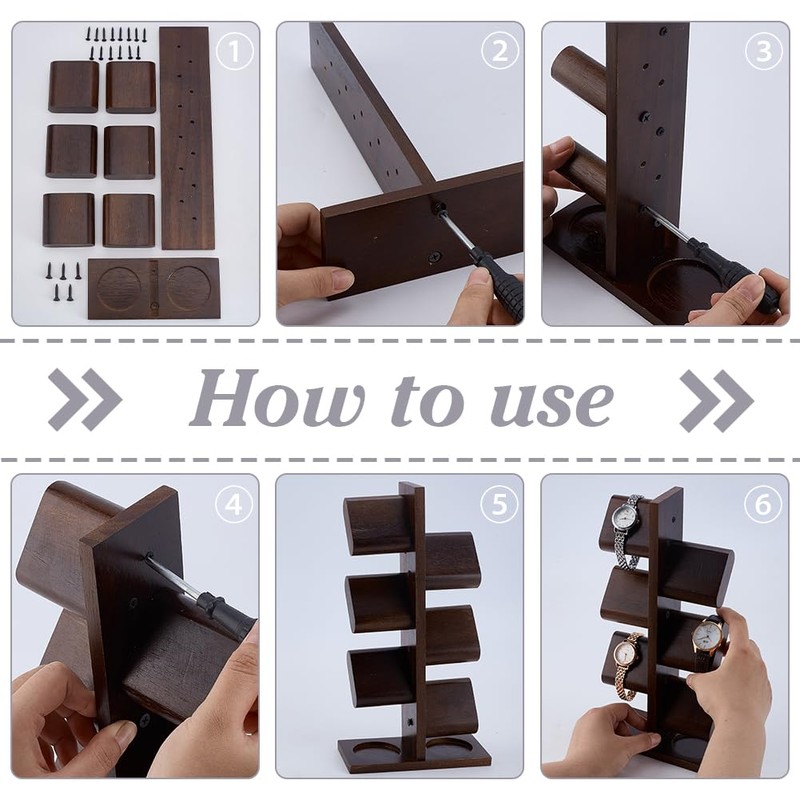 1

2

3

How to use

4

5

6