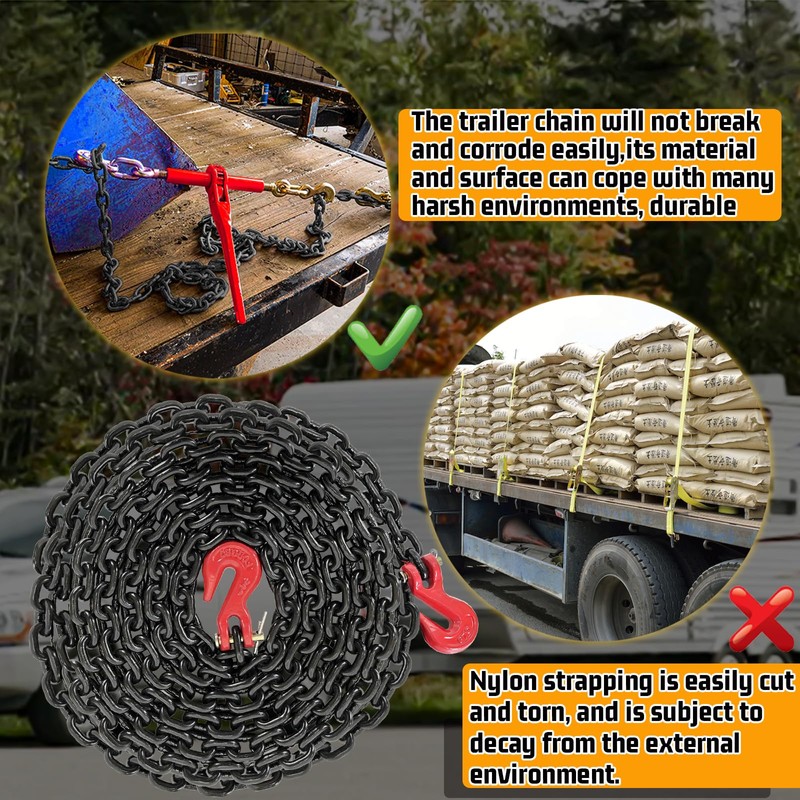 The trailer chain will not break and corrode easily,its material and surface can cope with many harsh environments, durable

Nylon strapping is easily cut and torn, and is subject to decay from the external environment.