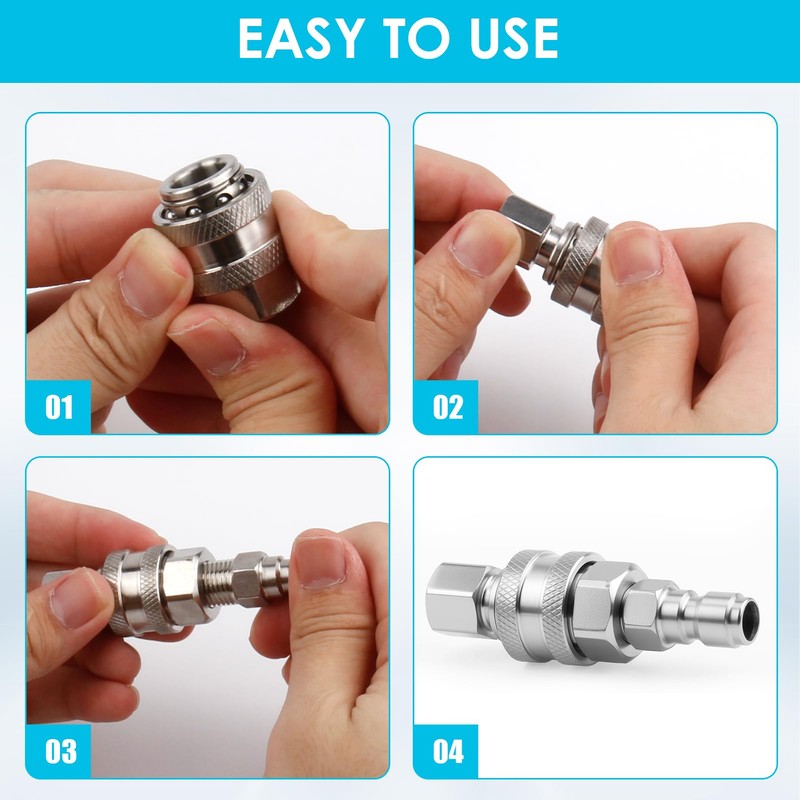 EASY TO USE

01

02

03

04