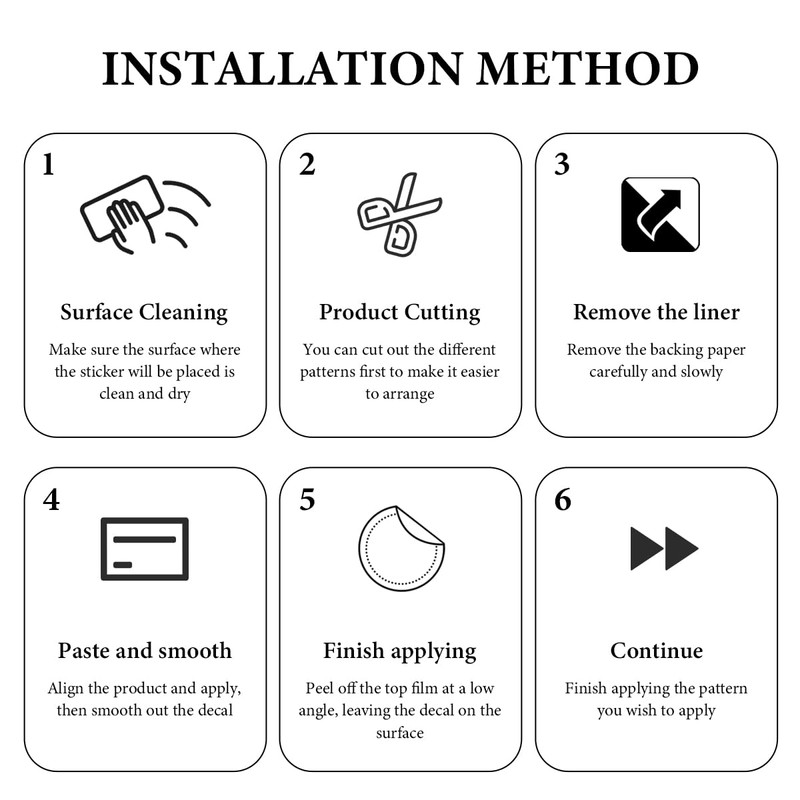 INSTALLATION METHOD

1

Surface Cleaning

Make sure the surface where the sticker will be placed is clean and dry

2

Product Cutting

You can cut out the different patterns first to make it easier to arrange

3

Remove the liner

Remove the backing paper carefully and slowly

4

Paste and smooth

Align the product and apply, then smooth out the decal

5

Finish applying

Peel off the top film at a low angle, leaving the decal on the surface

6

Continue

Finish applying the pattern you wish to apply