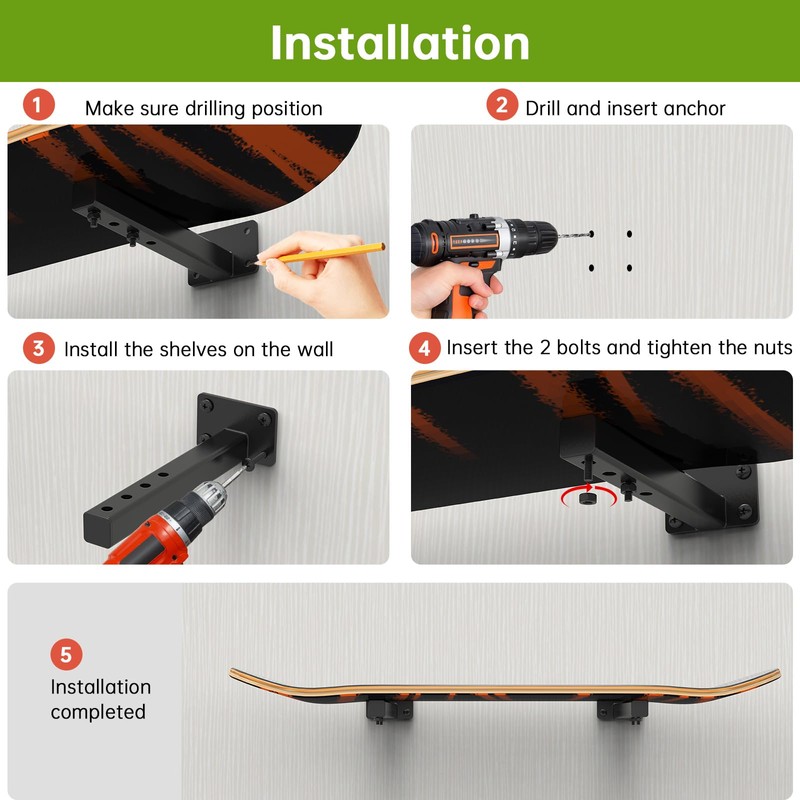 Installation

1 Make sure drilling position

2 Drill and insert anchor

3 Install the shelves on the wall

4 Insert the 2 bolts and tighten the nuts

5 Installation completed