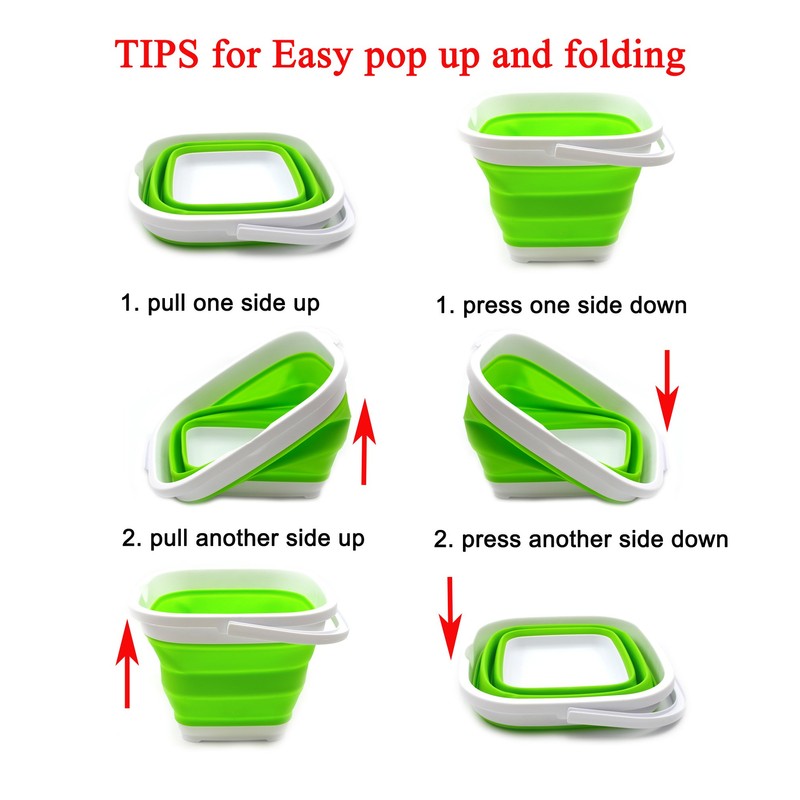 TIPS for Easy pop up and folding

1. pull one side up

2. pull another side up

1. press one side down

2. press another side down