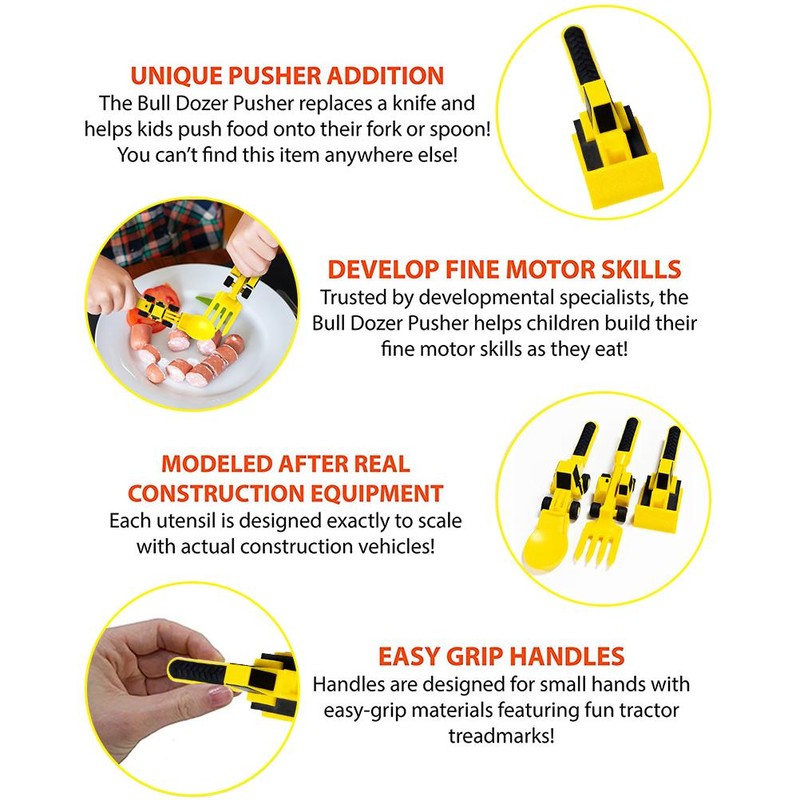 UNIQUE PUSHER ADDITION
The Bull Dozer Pusher replaces a knife and helps kids push food onto their fork or spoon! You can't find this item anywhere else!

DEVELOP FINE MOTOR SKILLS
Trusted by developmental specialists, the Bull Dozer Pusher helps children build their fine motor skills as they eat!

MODELED AFTER REAL CONSTRUCTION EQUIPMENT
Each utensil is designed exactly to scale with actual construction vehicles!

EASY GRIP HANDLES
Handles are designed for small hands with easy-grip materials featuring fun tractor treadmarks!