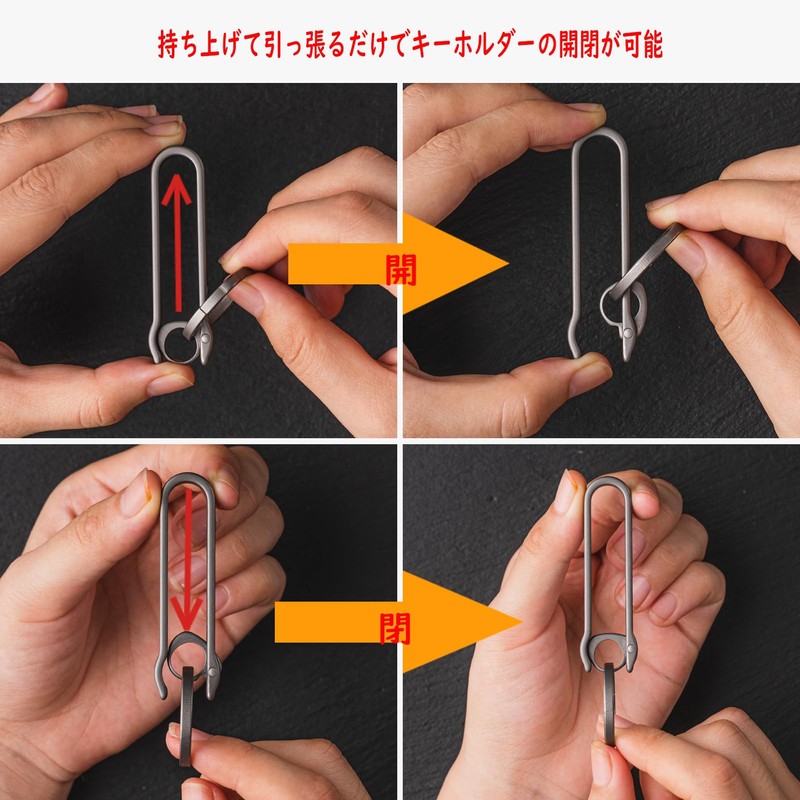 持ち上げて引っ張るだけでキーホルダーの開閉が可能

開

閉