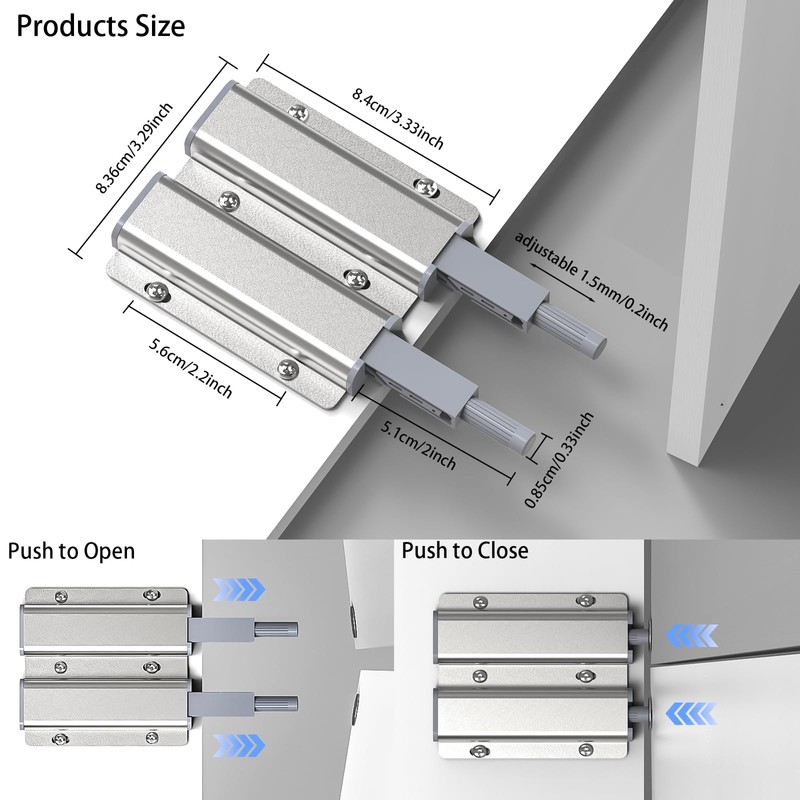 Products Size

8.36cm/3.29inch

8.4cm/3.33inch

adjustable 1.5mm/0.2inch

5.6cm/2.2inch

5.1cm/2inch

0.85cm/0.33inch

Push to Open

Push to Close