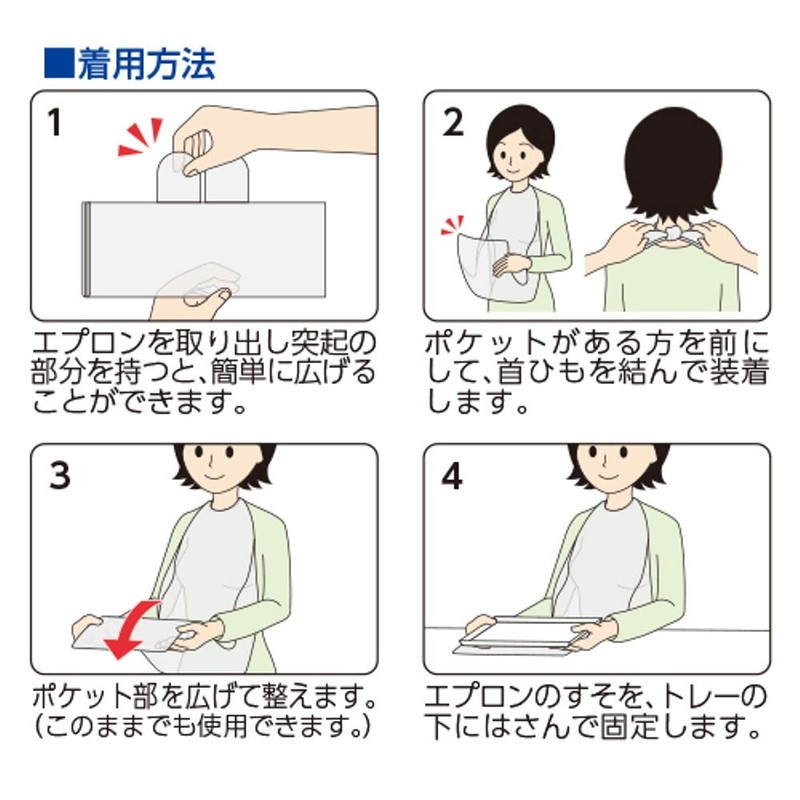 ■着用方法

1

エプロンを取り出し突起の部分を持つと、簡単に広げることができます。

2

ポケットがある方を前にして、首ひもを結んで装着します。

3

ポケット部を広げて整えます。(このままでも使用できます。)

4

エプロンのすそを、トレーの下にはさんで固定します。