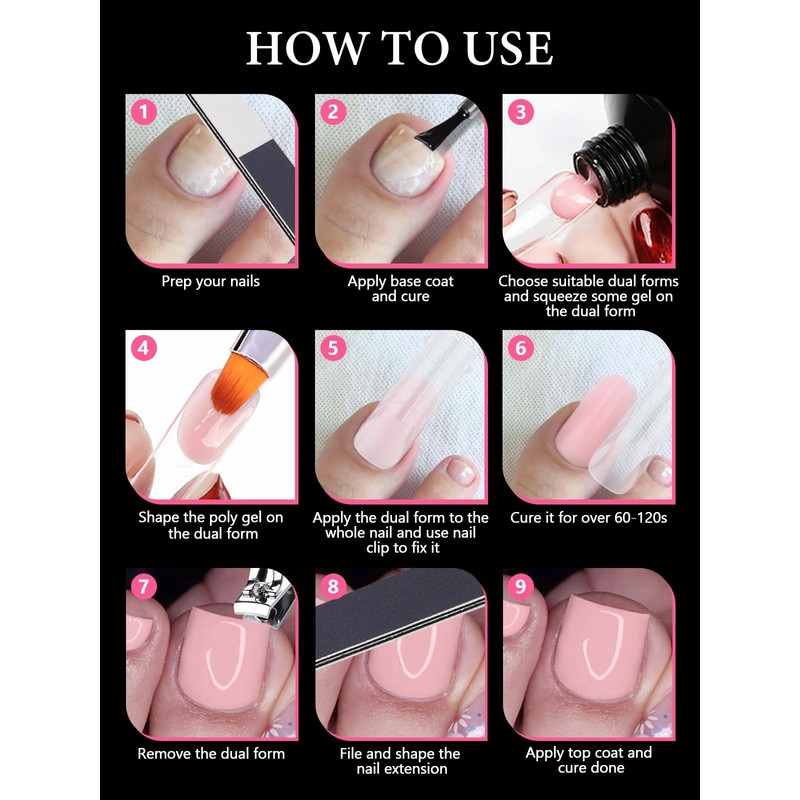 HOW TO USE

1
Prep your nails

2
Apply base coat and cure

3
Choose suitable dual forms and squeeze some gel on the dual form

4
Shape the poly gel on the dual form

5
Apply the dual form to the whole nail and use nail clip to fix it

6
Cure it for over 60-120s

7
Remove the dual form

8
File and shape the nail extension

9
Apply top coat and cure done