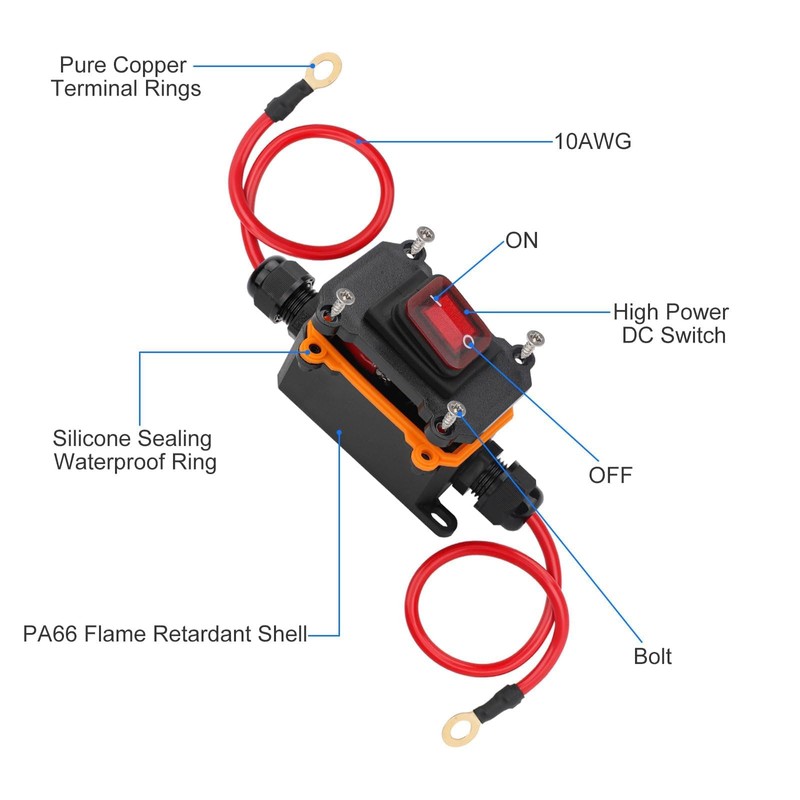 Pure Copper
Terminal Rings

10AWG

ON

High Power
DC Switch

Silicone Sealing
Waterproof Ring

OFF

PA66 Flame Retardant Shell

Bolt