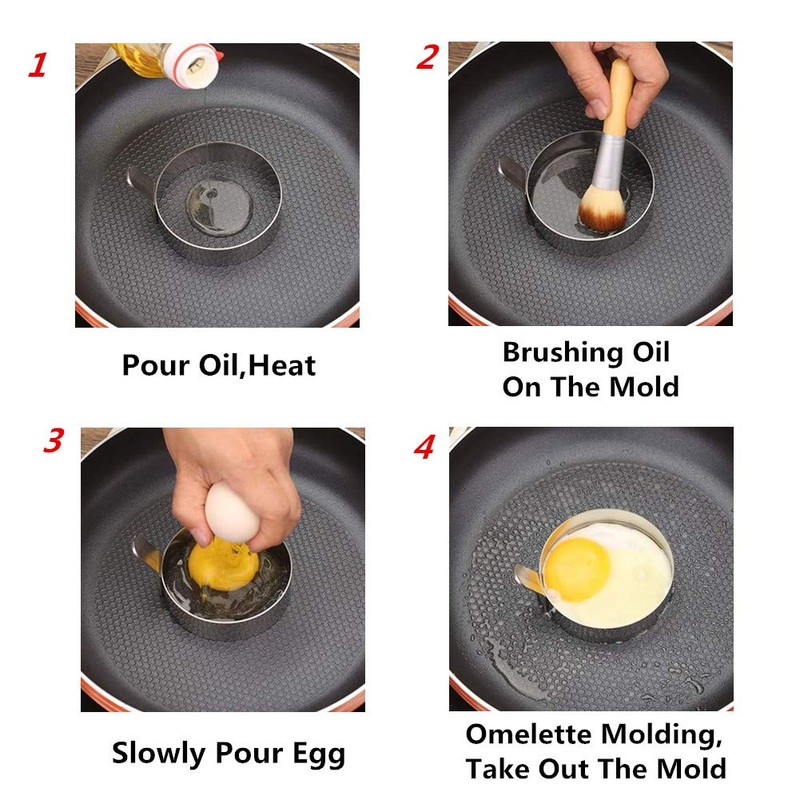 1

Pour Oil,Heat

2

Brushing Oil On The Mold

3

Slowly Pour Egg

4

Omelette Molding, Take Out The Mold