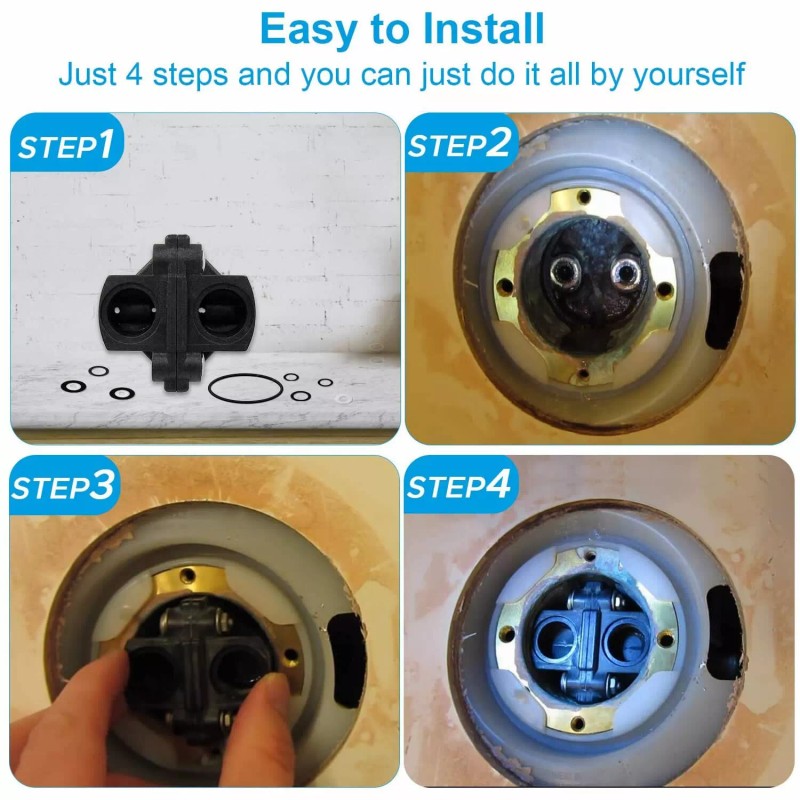 Easy to Install
Just 4 steps and you can just do it all by yourself

STEP1

STEP2

STEP3

STEP4