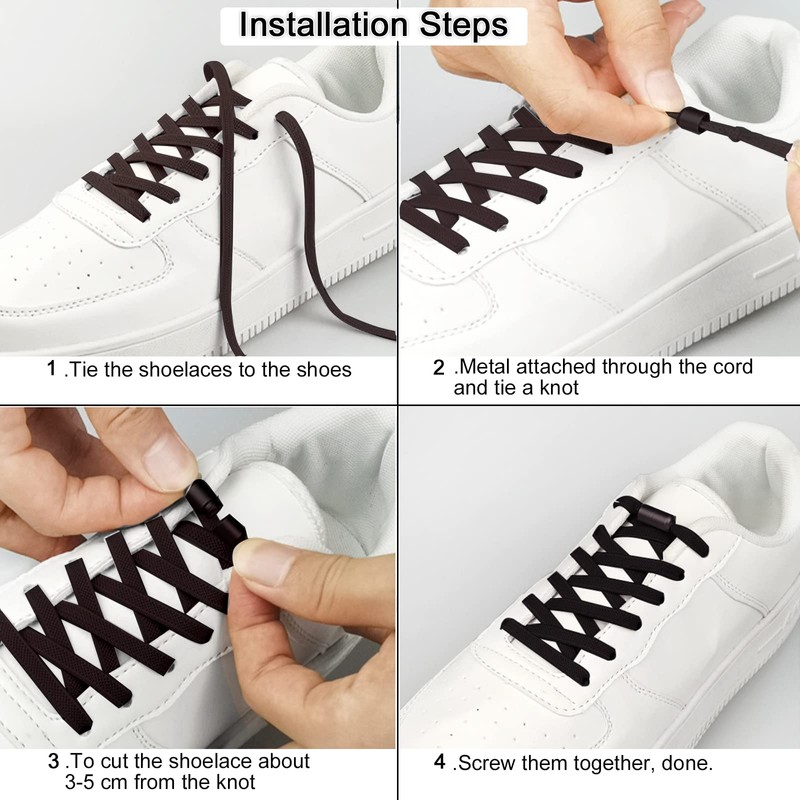 Installation Steps

1 .Tie the shoelaces to the shoes

2 .Metal attached through the cord and tie a knot

3 .To cut the shoelace about 3-5 cm from the knot

4 .Screw them together, done.