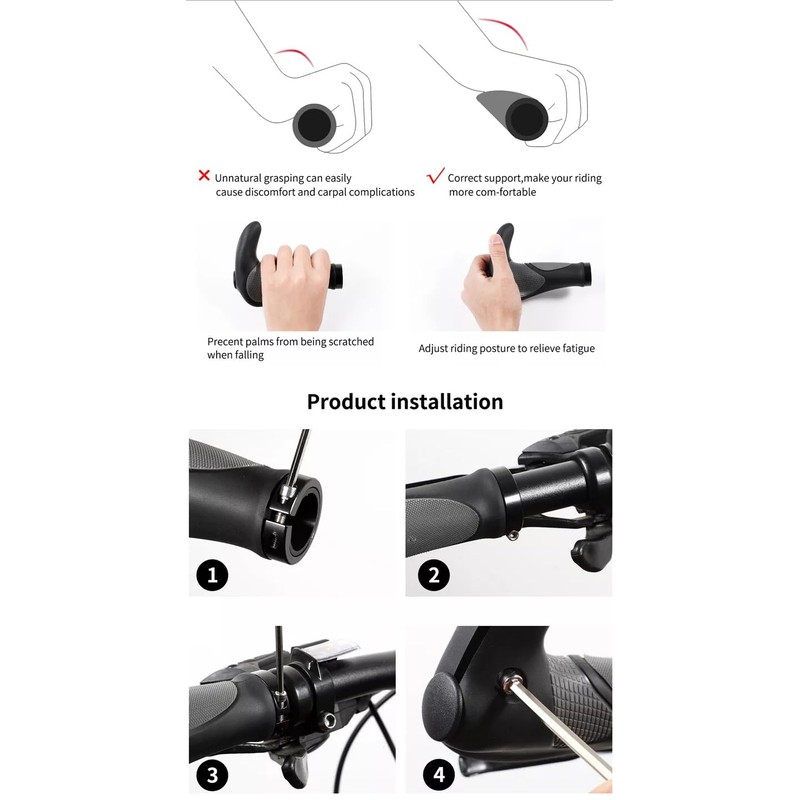 × Unnatural grasping can easily cause discomfort and carpal complications

✓ Correct support,make your riding more com-fortable

Precent palms from being scratched when falling

Adjust riding posture to relieve fatigue

Product installation

1

2

3

4