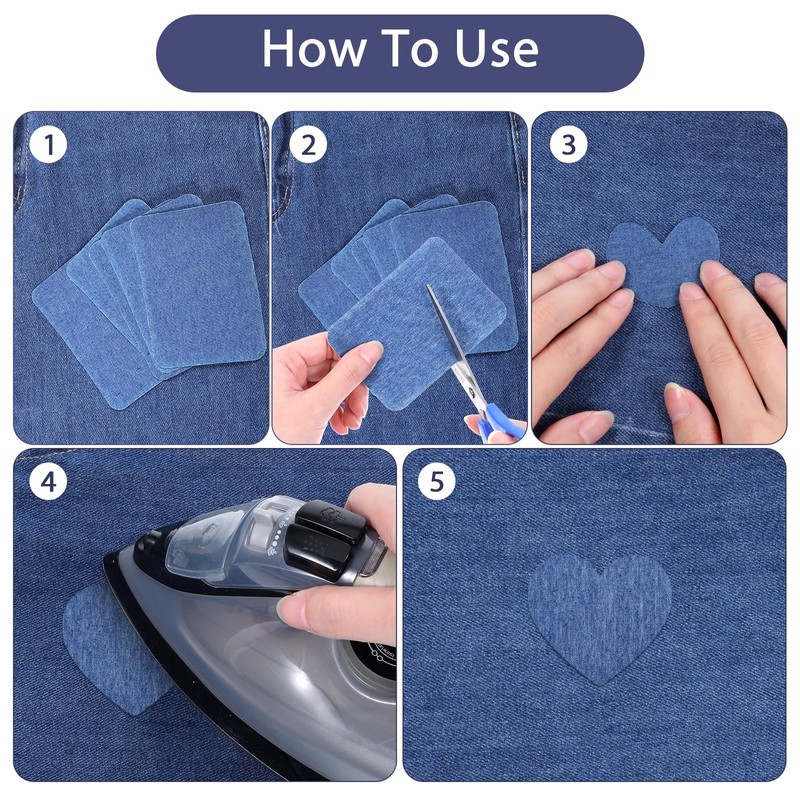 How To Use

1

2

3

4

5