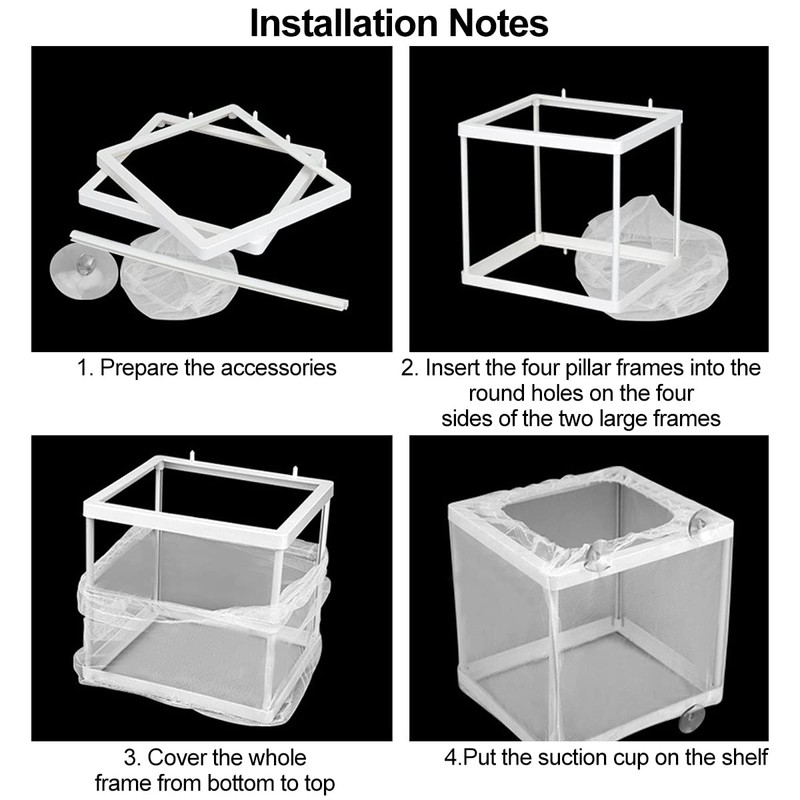 Installation Notes

1. Prepare the accessories

2. Insert the four pillar frames into the round holes on the four sides of the two large frames

3. Cover the whole frame from bottom to top

4.Put the suction cup on the shelf