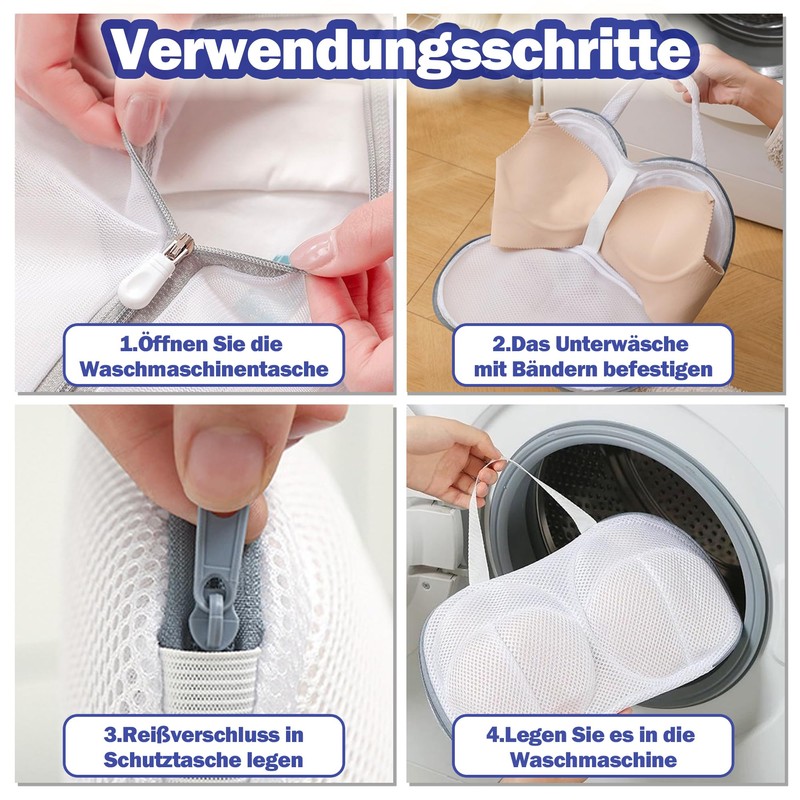 Verwendungsschritte

1.Öffnen Sie die Waschmaschinentasche

2.Das Unterwäsche mit Bändern befestigen

3.Reißverschluss in Schutztasche legen

4.Legen Sie es in die Waschmaschine