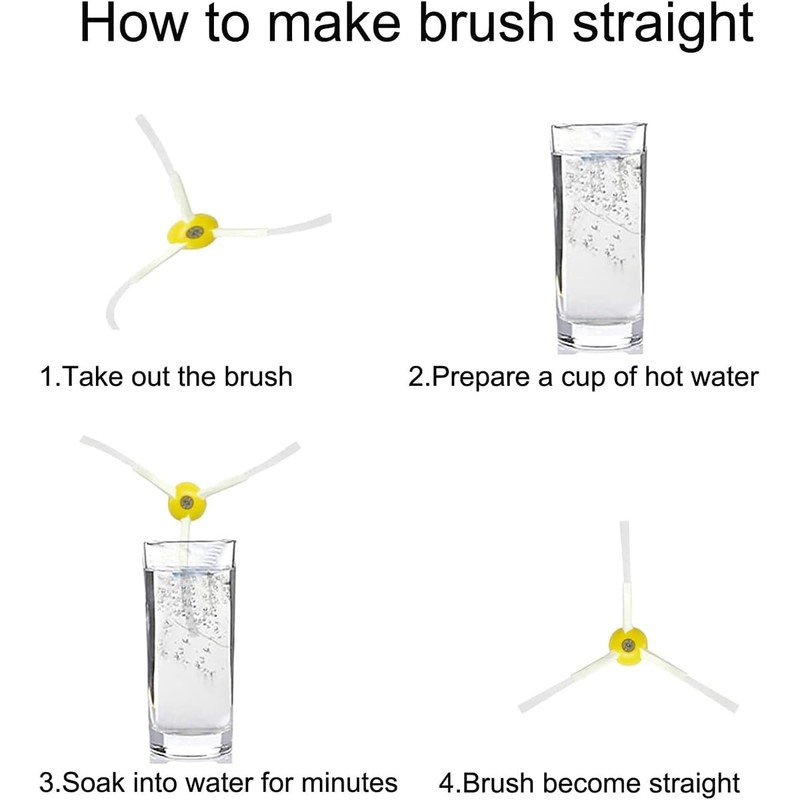 How to make brush straight

1.Take out the brush

2.Prepare a cup of hot water

3.Soak into water for minutes

4.Brush become straight