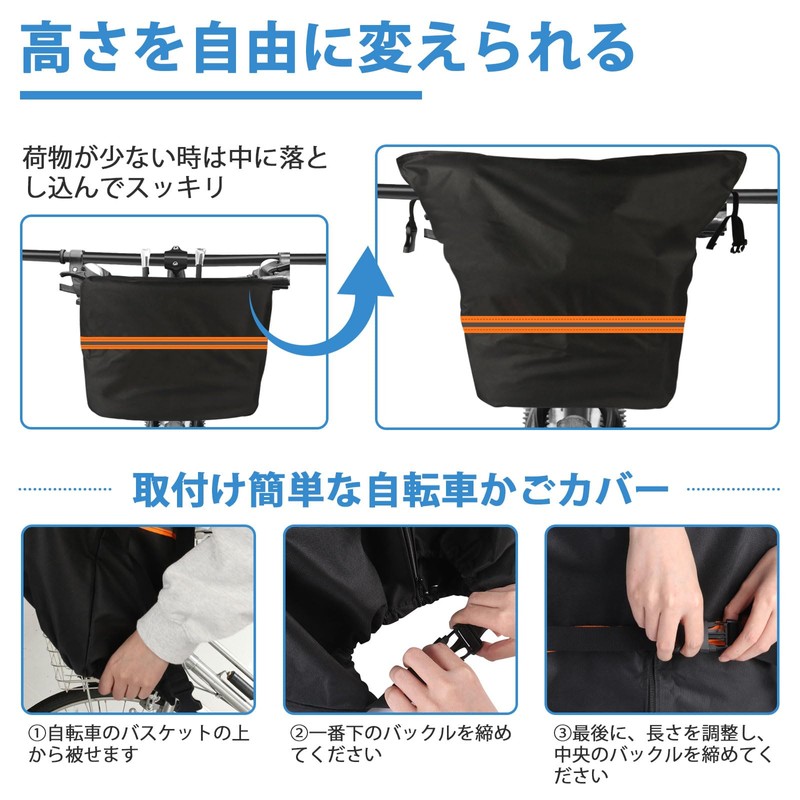 高さを自由に変えられる

荷物が少ない時は中に落とし込んでスッキリ

取付け簡単な自転車かごカバー

①自転車のバスケットの上から被せます

②一番下のバックルを締めてください

③最後に、長さを調整し、中央のバックルを締めてください