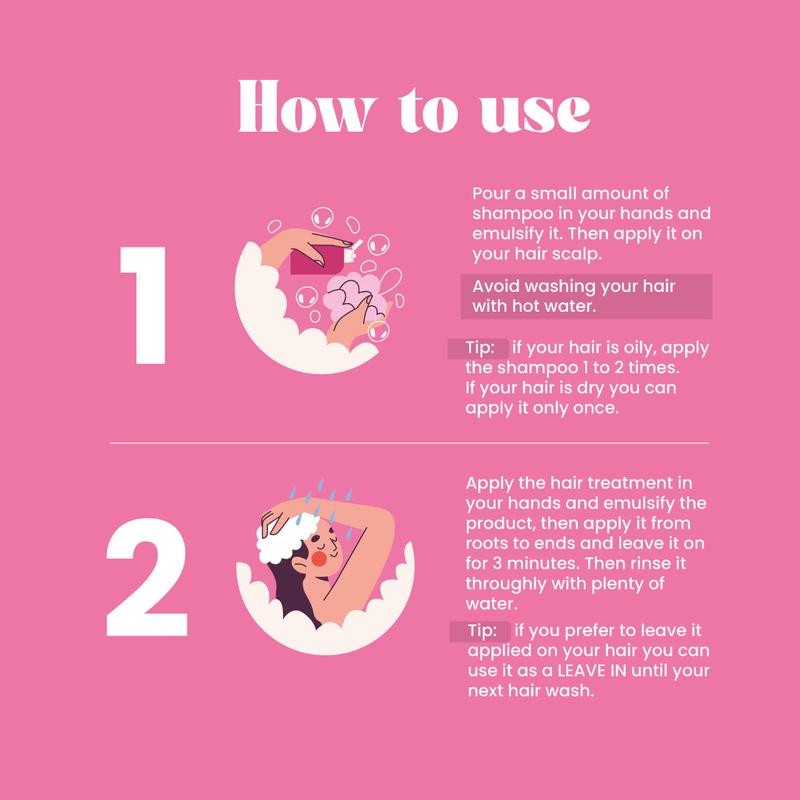 How to use

1

Pour a small amount of shampoo in your hands and emulsify it. Then apply it on your hair scalp.

Avoid washing your hair with hot water.

Tip: if your hair is oily, apply the shampoo 1 to 2 times. If your hair is dry you can apply it only once.

2

Apply the hair treatment in your hands and emulsify the product, then apply it from roots to ends and leave it on for 3 minutes. Then rinse it throughly with plenty of water.

Tip: if you prefer to leave it applied on your hair you can use it as a LEAVE IN until your next hair wash.