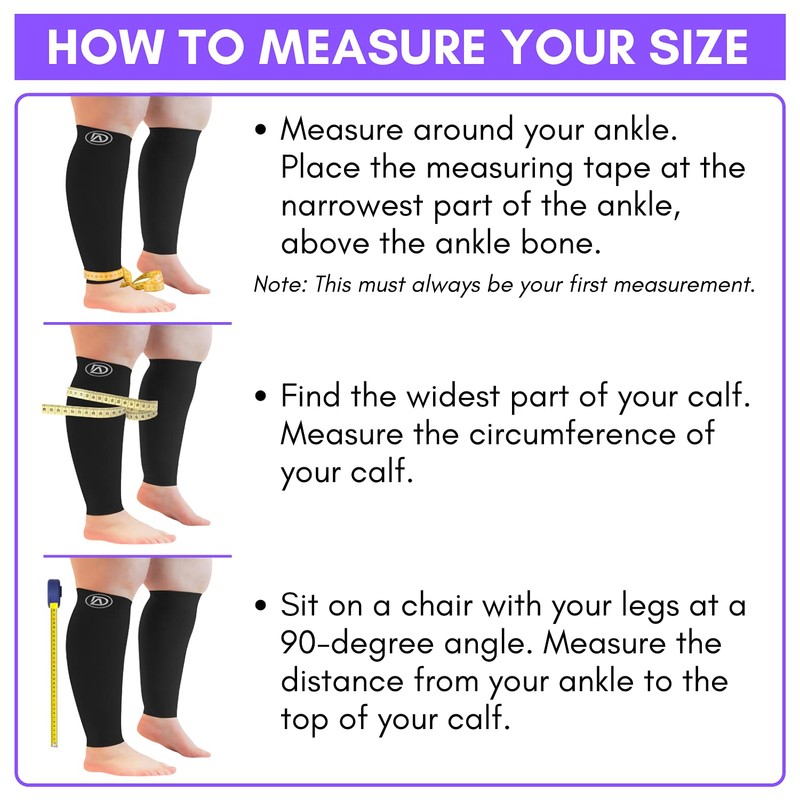 HOW TO MEASURE YOUR SIZE

• Measure around your ankle. Place the measuring tape at the narrowest part of the ankle, above the ankle bone.

Note: This must always be your first measurement.

• Find the widest part of your calf. Measure the circumference of your calf.

• Sit on a chair with your legs at a 90-degree angle. Measure the distance from your ankle to the top of your calf.