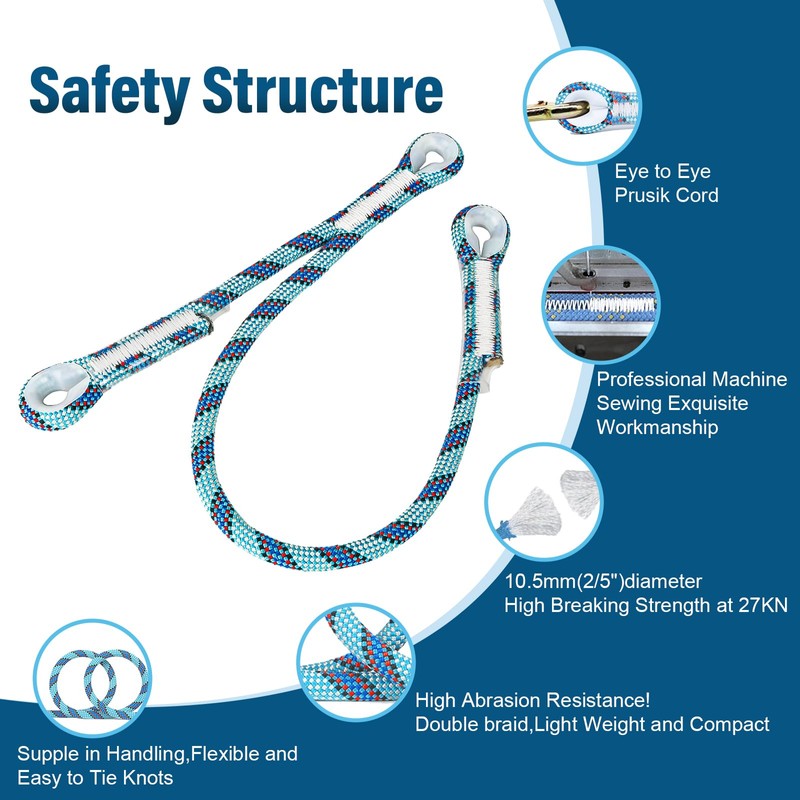 Safety Structure

Eye to Eye
Prusik Cord

Professional Machine
Sewing Exquisite
Workmanship

10.5mm(2/5")diameter
High Breaking Strength at 27KN

High Abrasion Resistance!
Double braid,Light Weight and Compact

Supple in Handling,Flexible and
Easy to Tie Knots