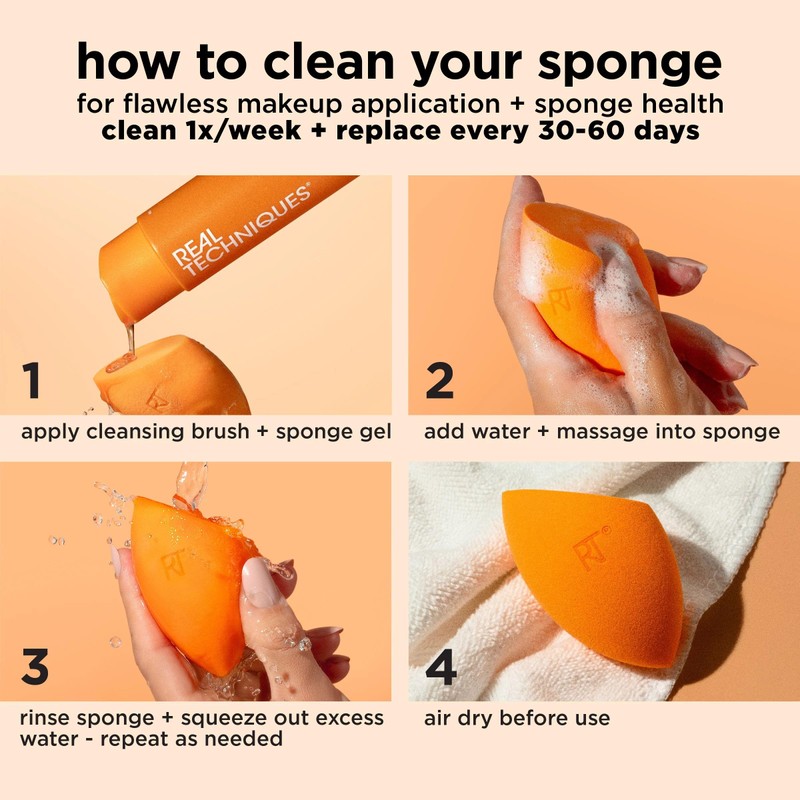 how to clean your sponge

for flawless makeup application + sponge health

clean 1x/week + replace every 30-60 days

REAL TECHNIQUES®

1

apply cleansing brush + sponge gel

RT

2

add water + massage into sponge

RT

3

rinse sponge + squeeze out excess water - repeat as needed

RT®

4

air dry before use