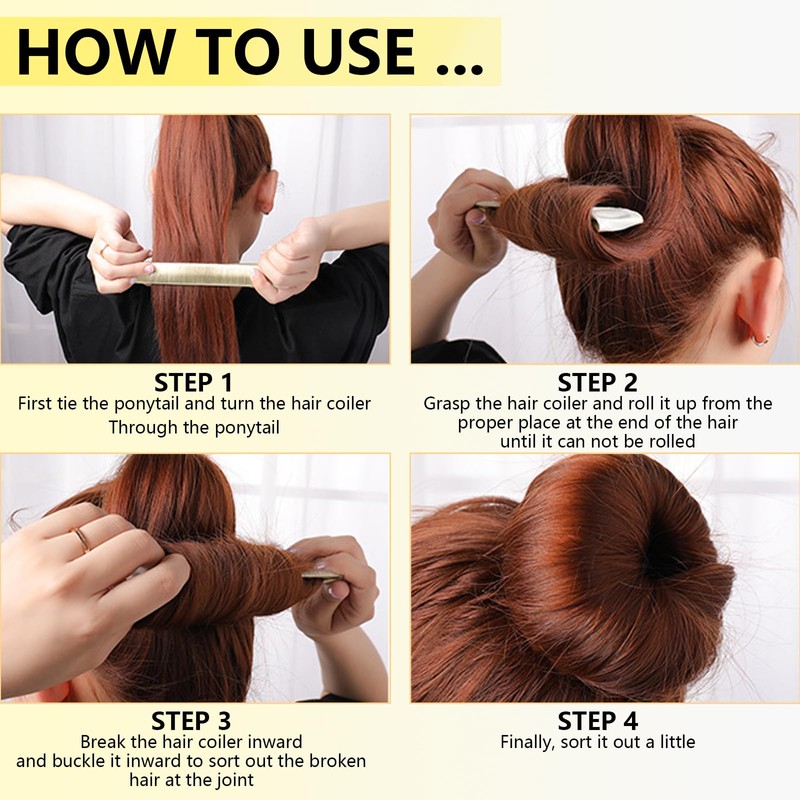 HOW TO USE ...

STEP 1
First tie the ponytail and turn the hair coiler Through the ponytail

STEP 2
Grasp the hair coiler and roll it up from the proper place at the end of the hair until it can not be rolled

STEP 3
Break the hair coiler inward and buckle it inward to sort out the broken hair at the joint

STEP 4
Finally, sort it out a little