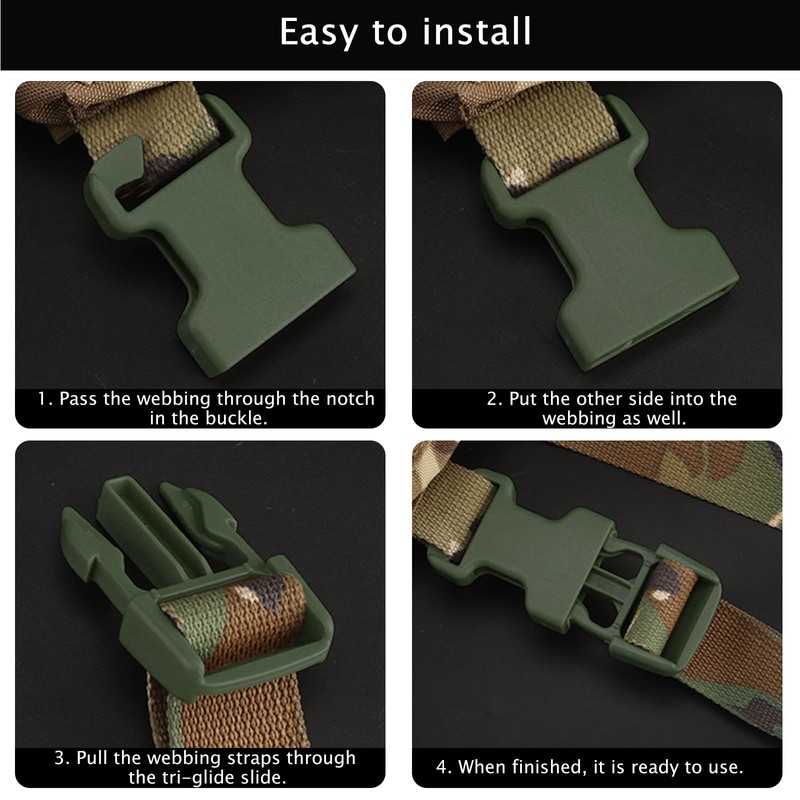 Easy to install

1. Pass the webbing through the notch in the buckle.

2. Put the other side into the webbing as well.

3. Pull the webbing straps through the tri-glide slide.

4. When finished, it is ready to use.