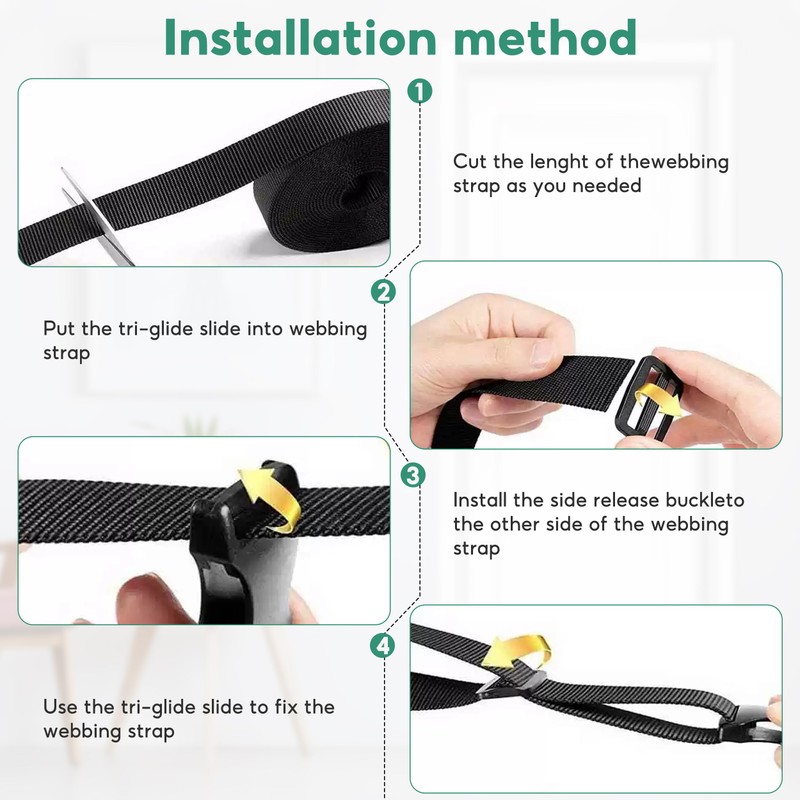 Installation method

1

Cut the lenght of thewebbing strap as you needed

2

Put the tri-glide slide into webbing strap

3

Install the side release buckleto the other side of the webbing strap

4

Use the tri-glide slide to fix the webbing strap