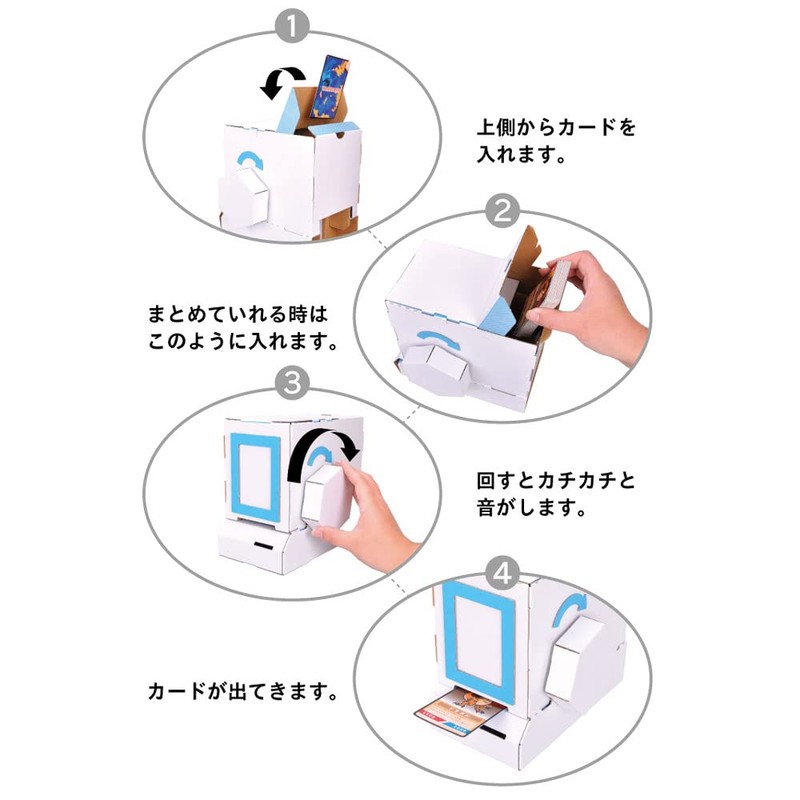 1

上側からカードを入れます。

2

まとめていれる時はこのように入れます。

3

回すとカチカチと音がします。

4

カードが出てきます。