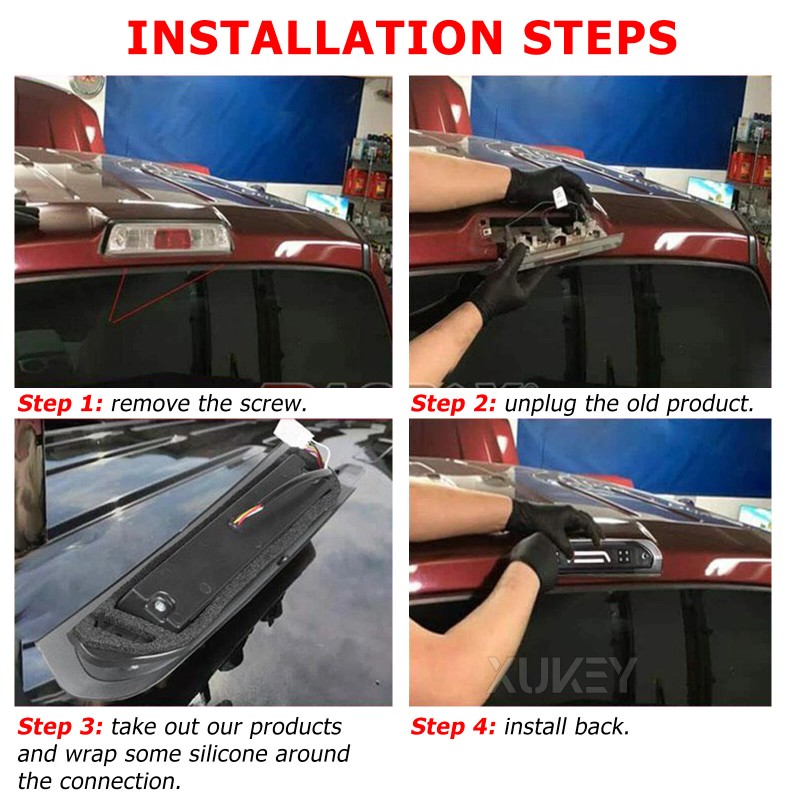 INSTALLATION STEPS

Step 1: remove the screw.

Step 2: unplug the old product.

Step 3: take out our products and wrap some silicone around the connection.

XUKEY

Step 4: install back.