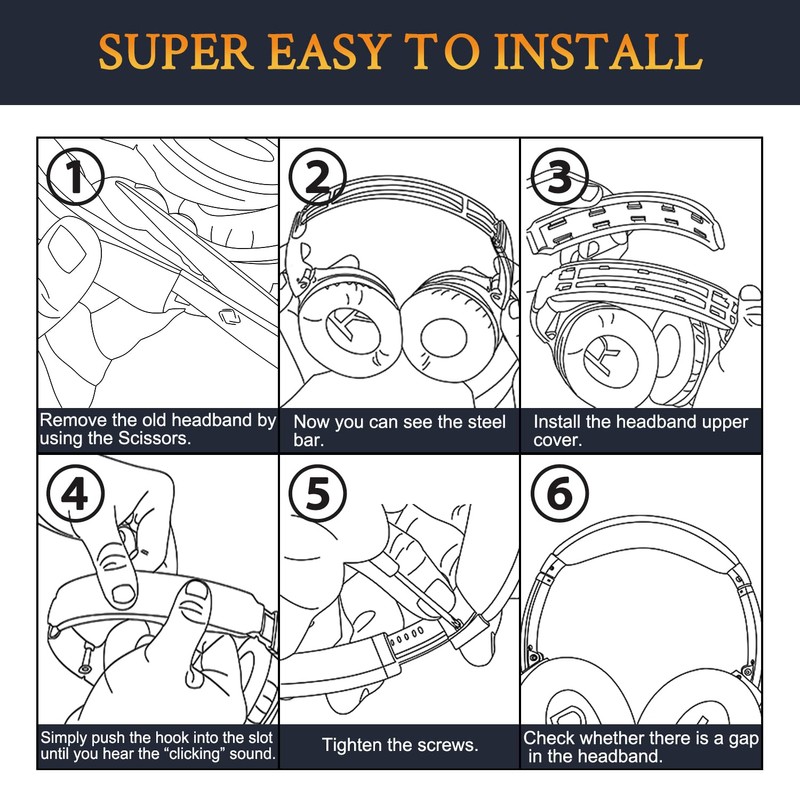 SUPER EASY TO INSTALL

1
Remove the old headband by using the Scissors.

2
Now you can see the steel bar.

3
Install the headband upper cover.

4
Simply push the hook into the slot until you hear the "clicking" sound.

5
Tighten the screws.

6
Check whether there is a gap in the headband.