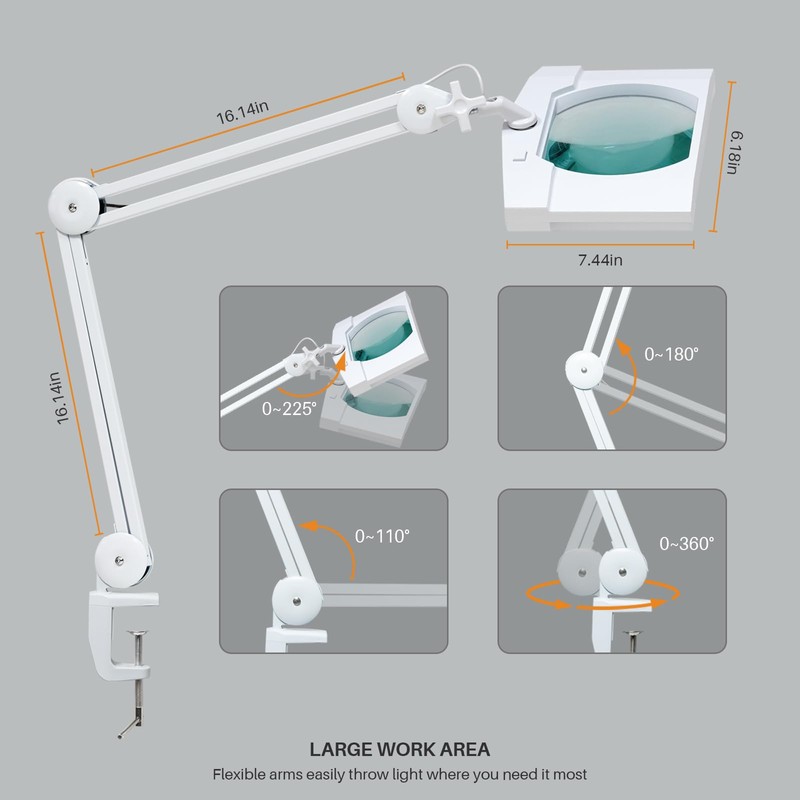 16.14in

6.18in

7.44in

16.14in

0~225°

0~180°

0~110°

0~360°

LARGE WORK AREA

Flexible arms easily throw light where you need it most