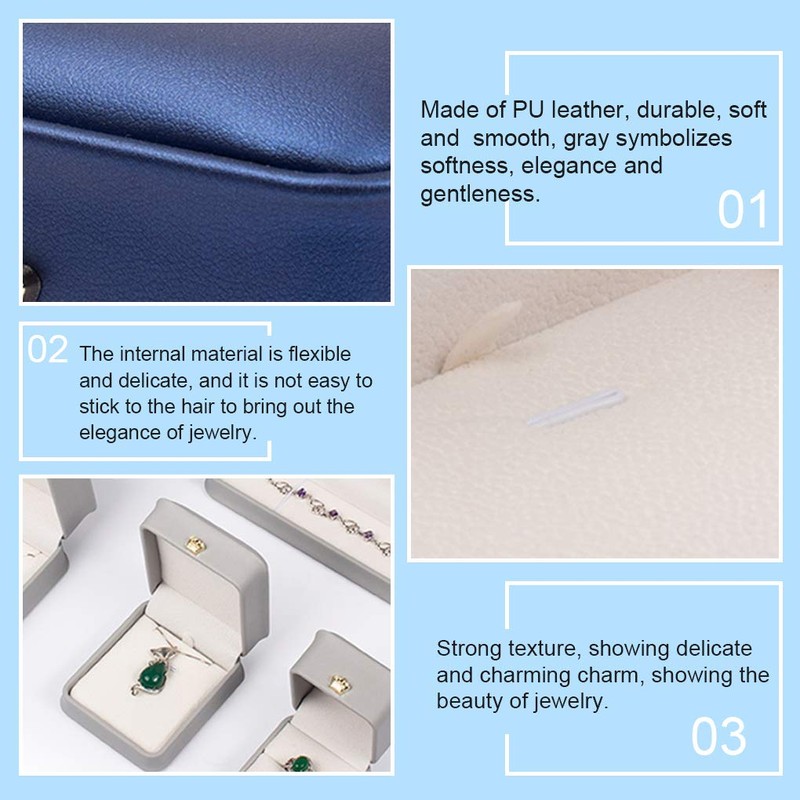 Made of PU leather, durable, soft and smooth, gray symbolizes softness, elegance and gentleness.

01

02 The internal material is flexible and delicate, and it is not easy to stick to the hair to bring out the elegance of jewelry.

Strong texture, showing delicate and charming charm, showing the beauty of jewelry.

03