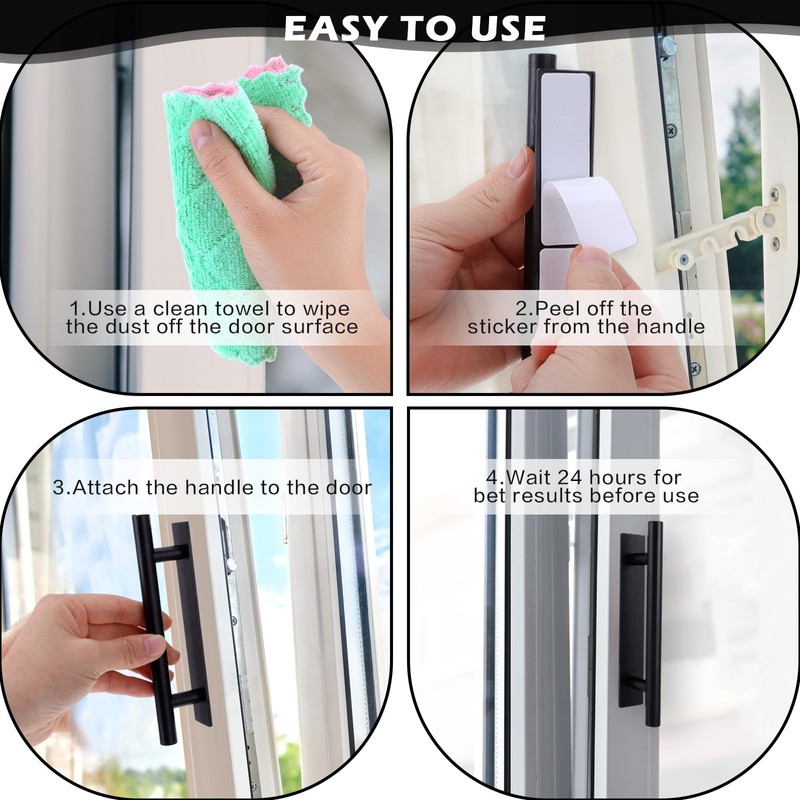 EASY TO USE

1.Use a clean towel to wipe the dust off the door surface

2.Peel off the sticker from the handle

3.Attach the handle to the door

4.Wait 24 hours for bet results before use